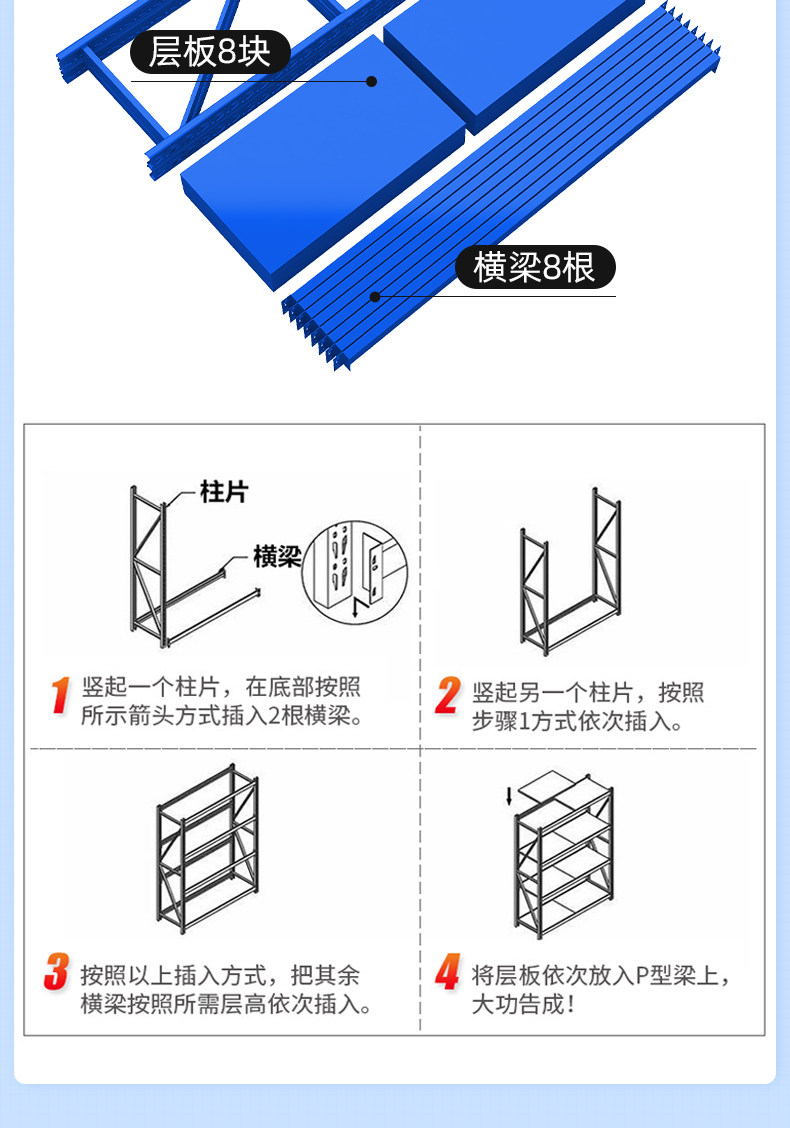 层板8块

横梁8根

柱片

横梁

1 竖起一个柱片，在底部按照所示箭头方式插入2根横梁。

2 竖起另一个柱片，按照步骤1方式依次插入。

3 按照以上插入方式，把其余横梁按照所需层高依次插入。

4 将层板依次放入P型梁上，大功告成！