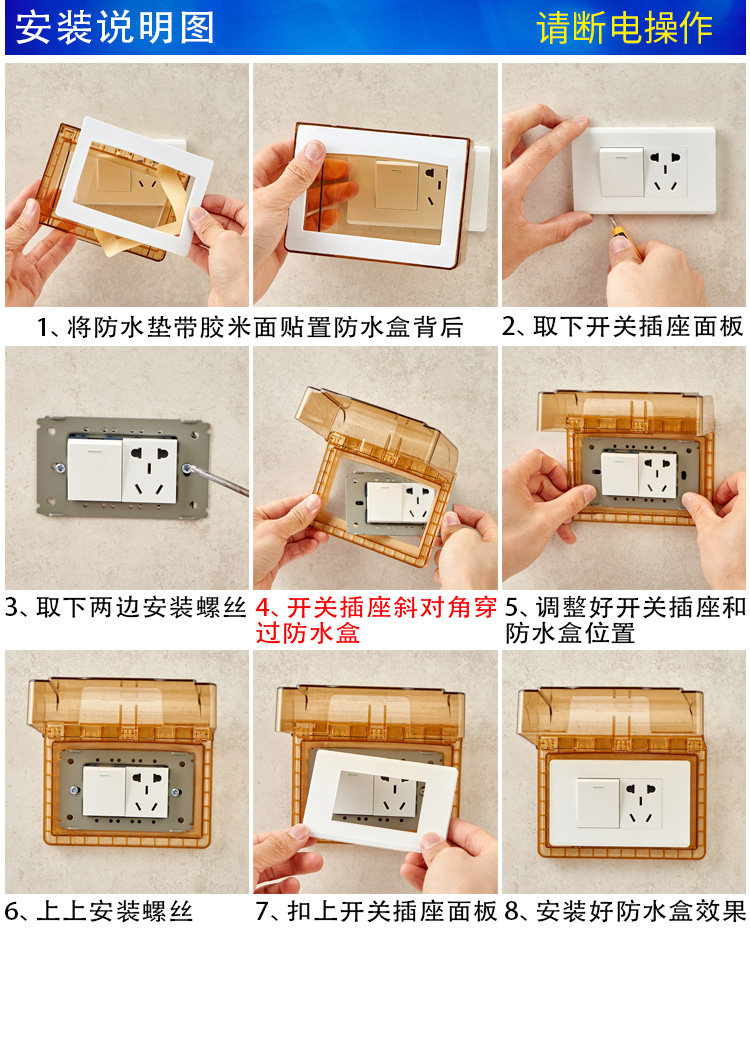 安装说明图

请断电操作

1、将防水垫带胶米面贴置防水盒背后

2、取下开关插座面板

3、取下两边安装螺丝

4、开关插座斜对角穿过防水盒

5、调整好开关插座和防水盒位置

6、上上安装螺丝

7、扣上开关插座面板

8、安装好防水盒效果