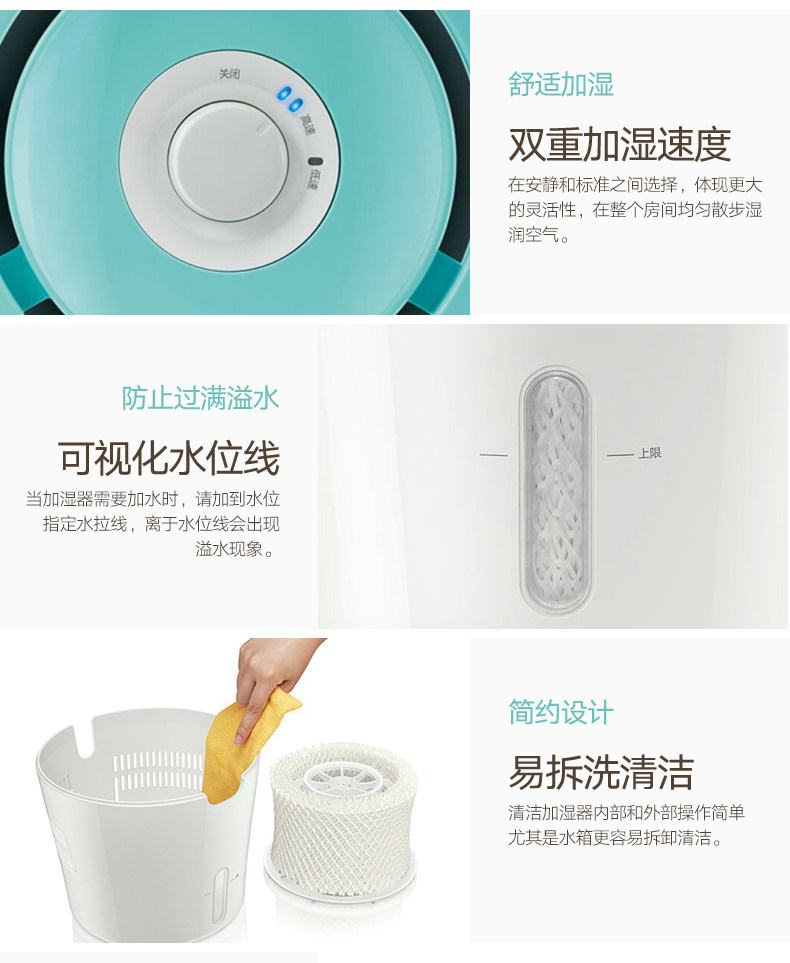 关闭
高速
低速

舒适加湿
双重加湿速度
在安静和标准之间选择，体现更大的灵活性，在整个房间均匀散步湿润空气。

防止过满溢水
可视化水位线
当加湿器需要加水时，请加到水位指定水拉线，离于水位线会出现溢水现象。

上限

简约设计
易拆洗清洁
清洁加湿器内部和外部操作简单尤其是水箱更容易拆卸清洁。