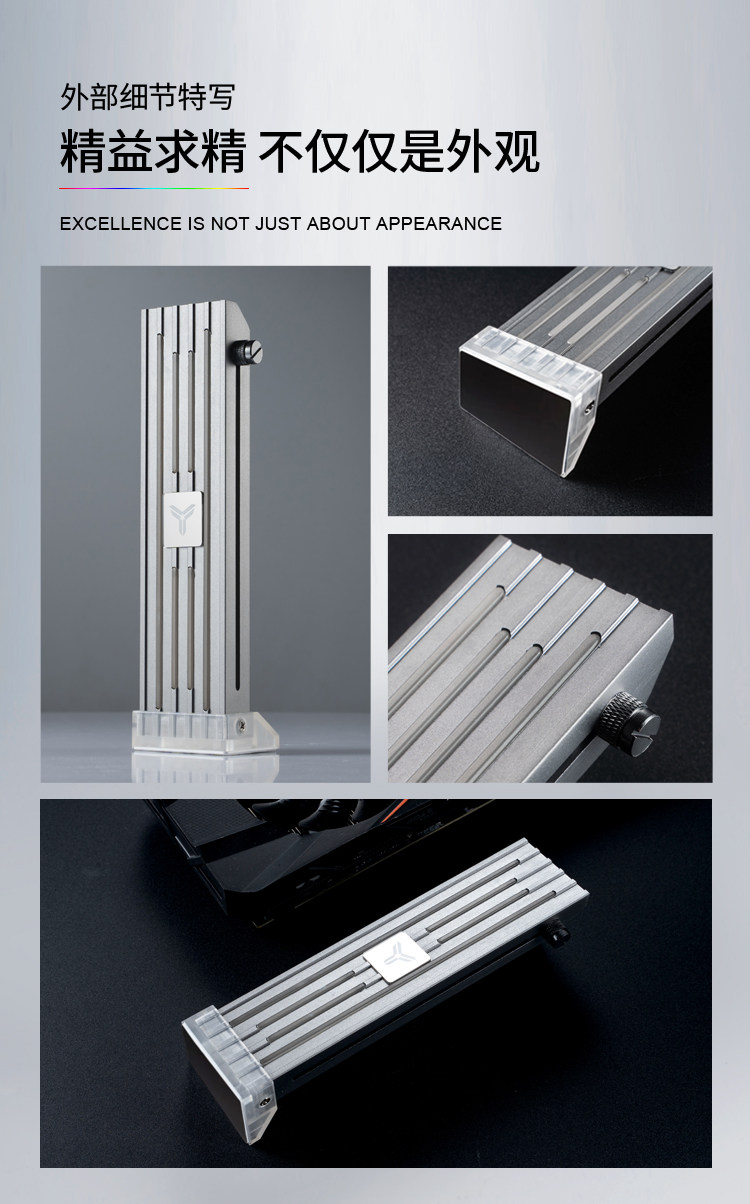 外部细节特写

精益求精 不仅仅是外观

EXCELLENCE IS NOT JUST ABOUT APPEARANCE