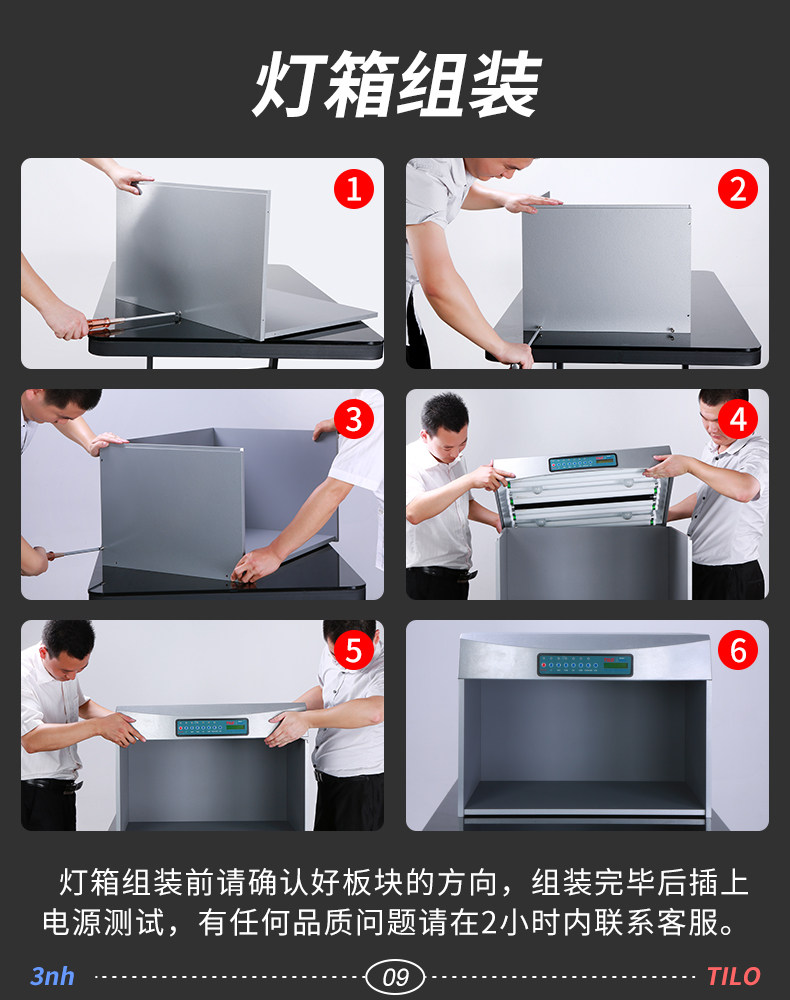 灯箱组装

1

2

3

4

5

6

灯箱组装前请确认好板块的方向，组装完毕后插上电源测试，有任何品质问题请在2小时内联系客服。

3nh

09

TILO