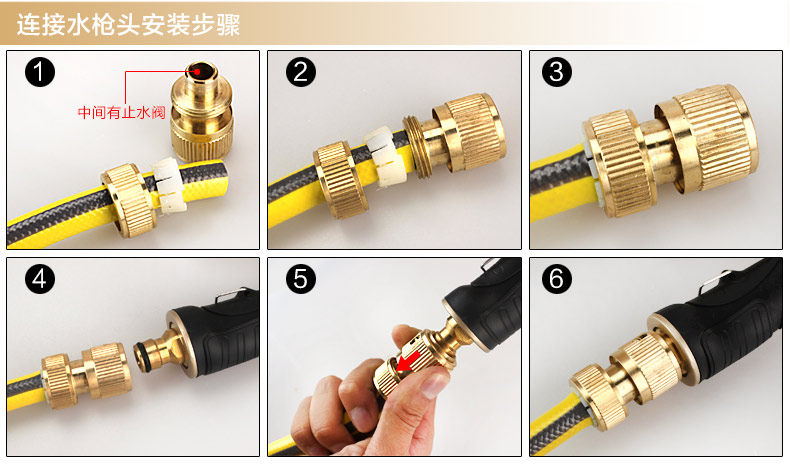 连接水枪头安装步骤

1

中间有止水阀

2

3

4

5

6