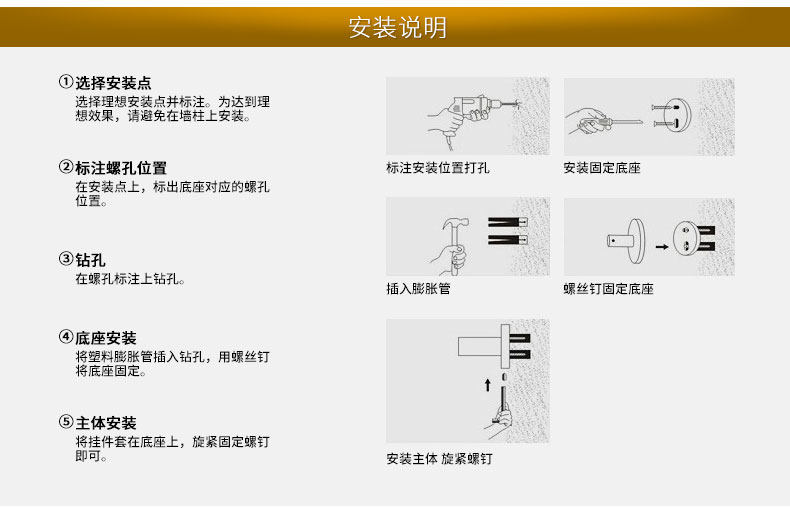 安装说明

①选择安装点
选择理想安装点并标注。为达到理想效果，请避免在墙柱上安装。

②标注螺孔位置
在安装点上，标出底座对应的螺孔位置。

③钻孔
在螺孔标注上钻孔。

④底座安装
将塑料膨胀管插入钻孔，用螺丝钉将底座固定。

⑤主体安装
将挂件套在底座上，旋紧固定螺钉即可。

标注安装位置打孔

安装固定底座

插入膨胀管

螺丝钉固定底座

安装主体 旋紧螺钉