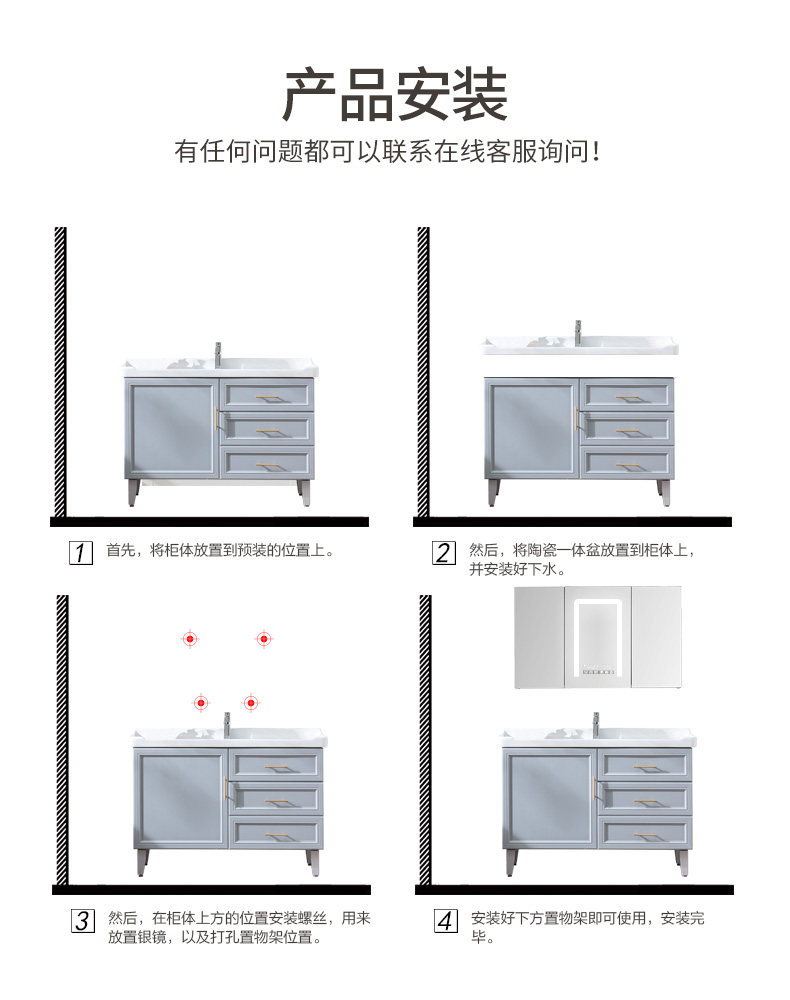 产品安装

有任何问题都可以联系在线客服询问!

1 首先，将柜体放置到预装的位置上。

2 然后，将陶瓷一体盆放置到柜体上，并安装好下水。

3 然后，在柜体上方的位置安装螺丝，用来放置银镜，以及打孔置物架位置。

4 安装好下方置物架即可使用，安装完毕。