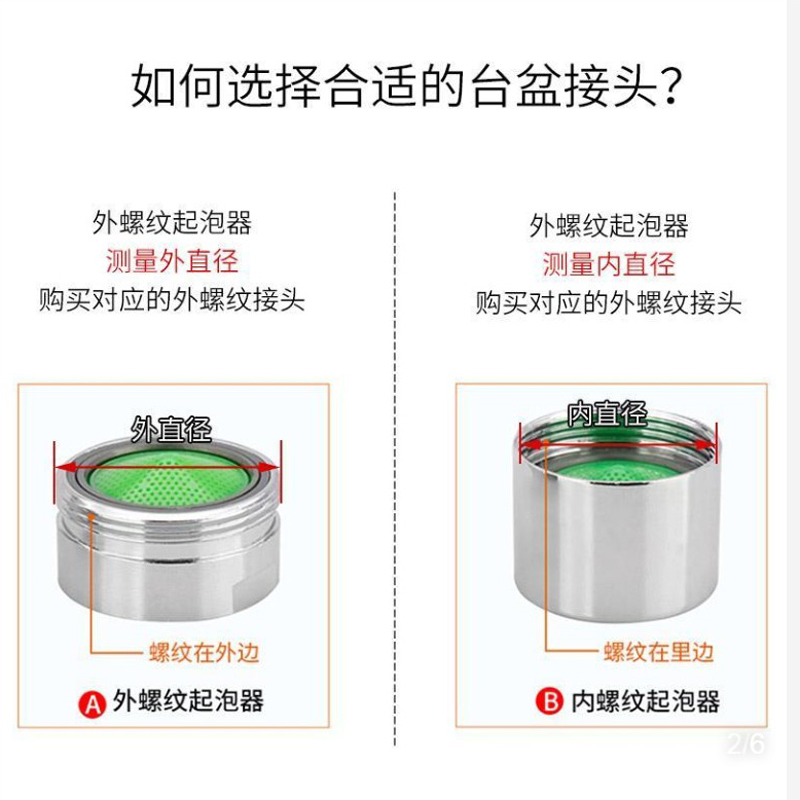 如何选择合适的台盆接头？

外螺纹起泡器
测量外直径
购买对应的外螺纹接头

外直径

螺纹在外边

A 外螺纹起泡器

外螺纹起泡器
测量内直径
购买对应的外螺纹接头

内直径

螺纹在里边

B 内螺纹起泡器

2/6