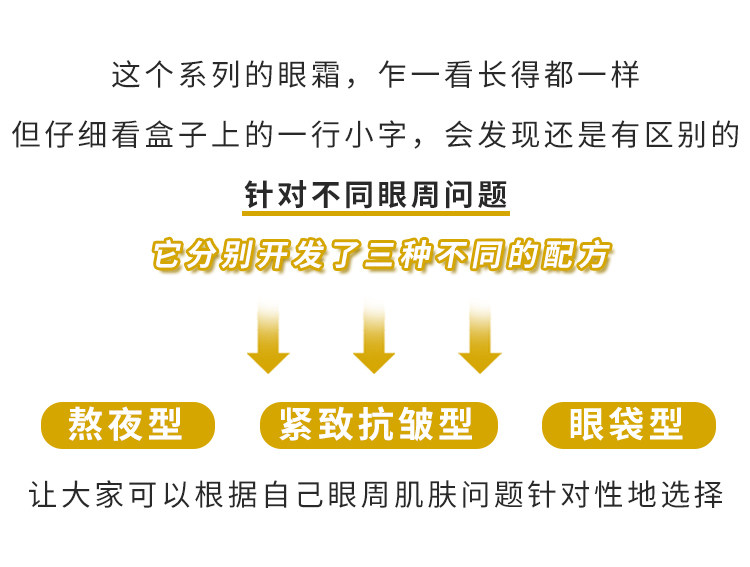 这个系列的眼霜，乍一看长得都一样

但仔细看盒子上的一行小字，会发现还是有区别的

针对不同眼周问题

它分别开发了三种不同的配方

熬夜型

紧致抗皱型

眼袋型

让大家可以根据自己眼周肌肤问题针对性地选择