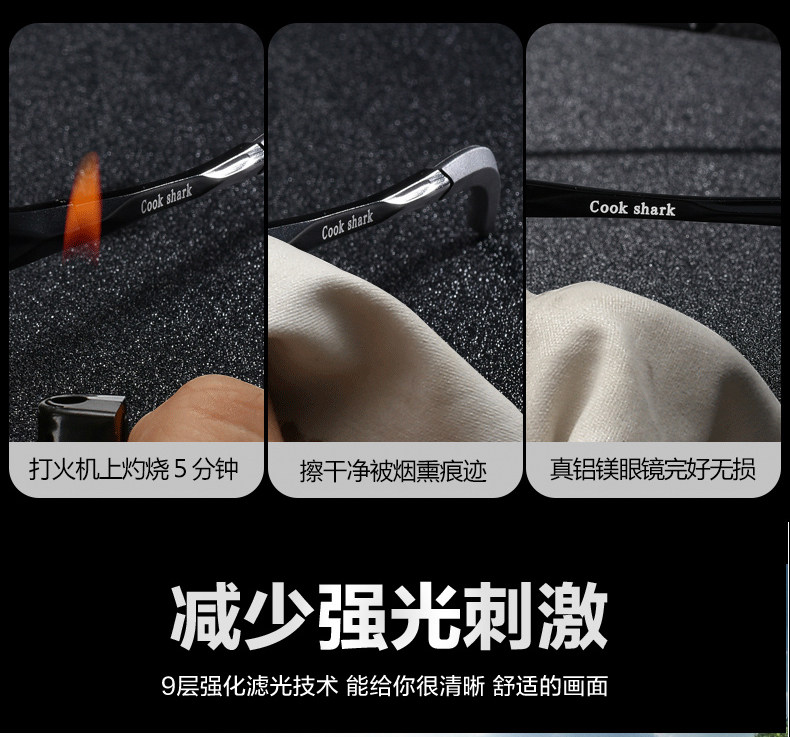 Cook shark

打火机上灼烧 5 分钟

Cook shark

擦干净被烟熏痕迹

Cook shark

真铝镁眼镜完好无损

减少强光刺激

9层强化滤光技术 能给你很清晰 舒适的画面