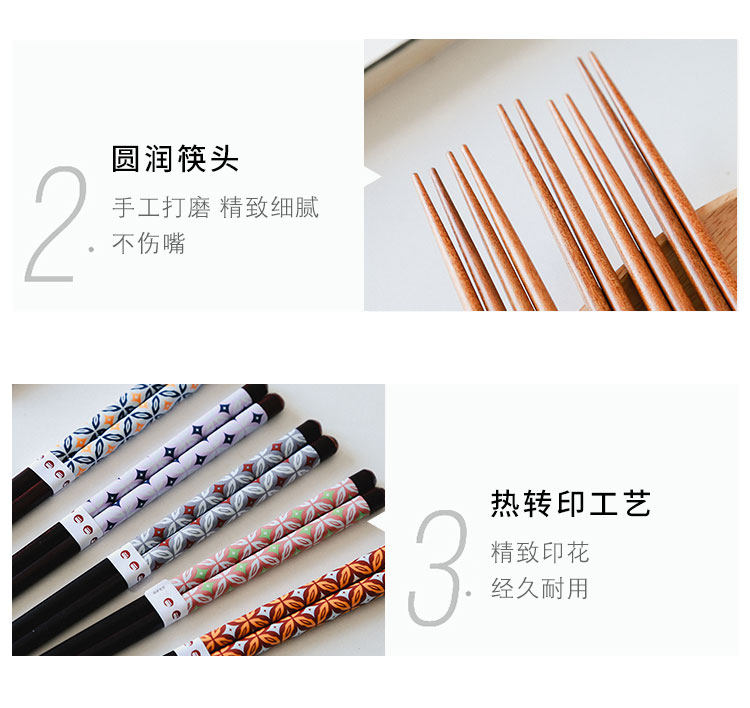 2.

圆润筷头

手工打磨 精致细腻
不伤嘴

3.

热转印工艺

精致印花
经久耐用