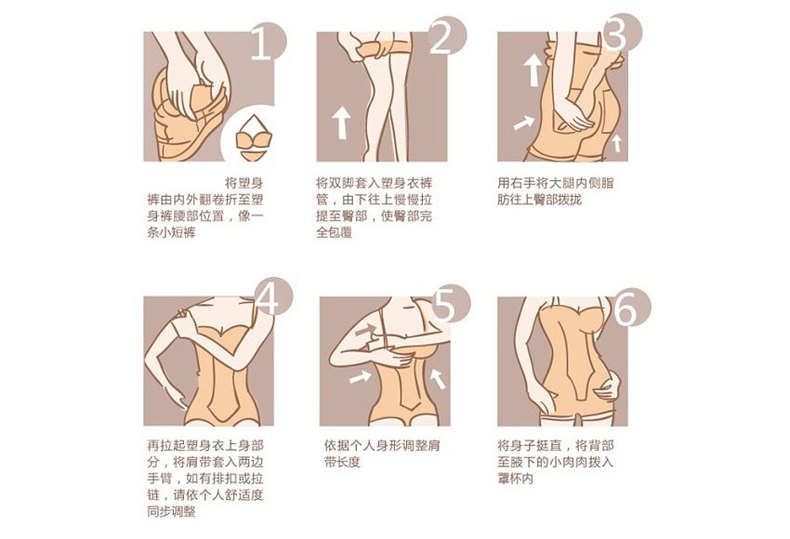 1

将塑身裤由内外翻卷折至塑身裤腰部位置，像一条小短裤

2

将双脚套入塑身衣裤管，由下往上慢慢拉提至臀部，使臀部完全包覆

3

用右手将大腿内侧脂肪往上臀部拨拢

4

再拉起塑身衣上身部分，将肩带套入两边手臂，如有排扣或拉链，请依个人舒适度同步调整

5

依据个人身形调整肩带长度

6

将身子挺直，将背部至腋下的小肉肉拨入罩杯内