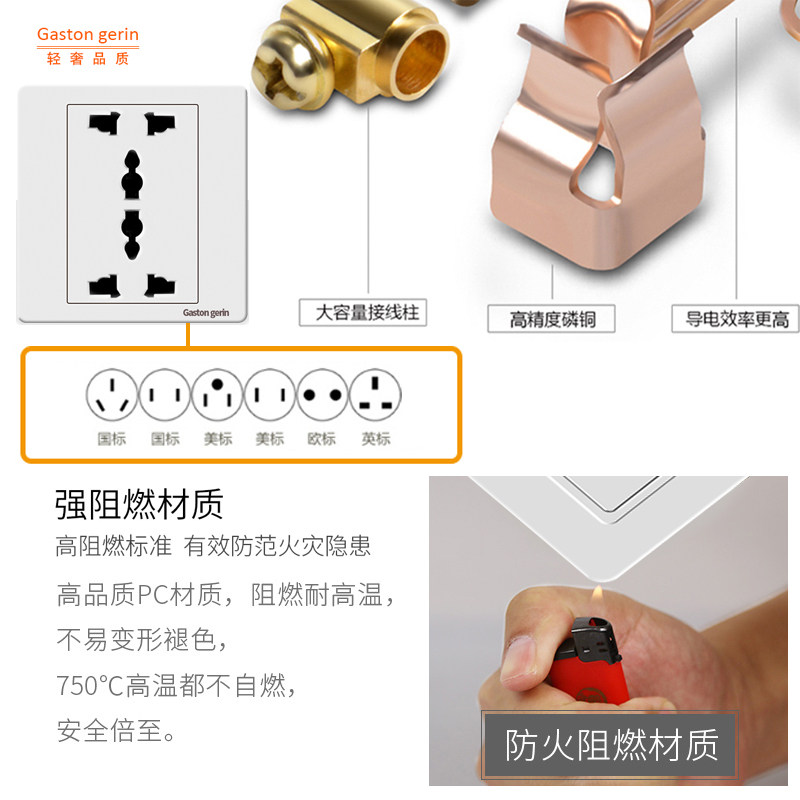 Gaston gerin
轻奢品质

Gaston gerin

大容量接线柱

高精度磷铜

导电效率更高

国标 国标 美标 美标 欧标 英标

强阻燃材质

高阻燃标准 有效防范火灾隐患

高品质PC材质，阻燃耐高温，
不易变形褪色，
750°C高温都不自燃，
安全倍至。

防火阻燃材质