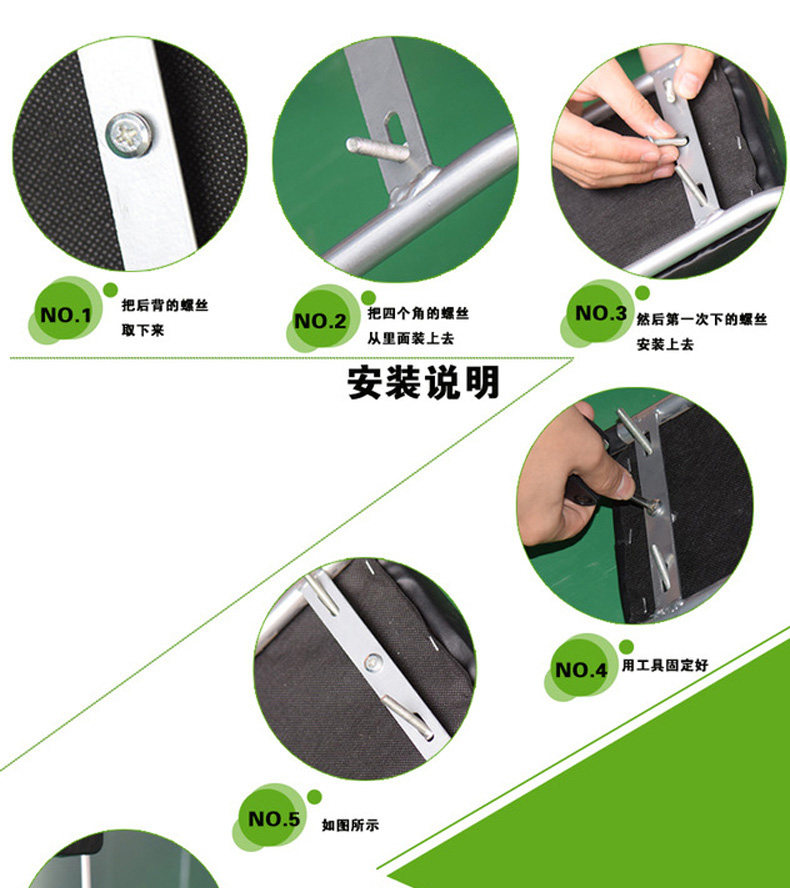 NO.1 把后背的螺丝取下来

NO.2 把四个角的螺丝从里面装上去

NO.3 然后第一次下的螺丝安装上去

安装说明

NO.4 用工具固定好

NO.5 如图所示