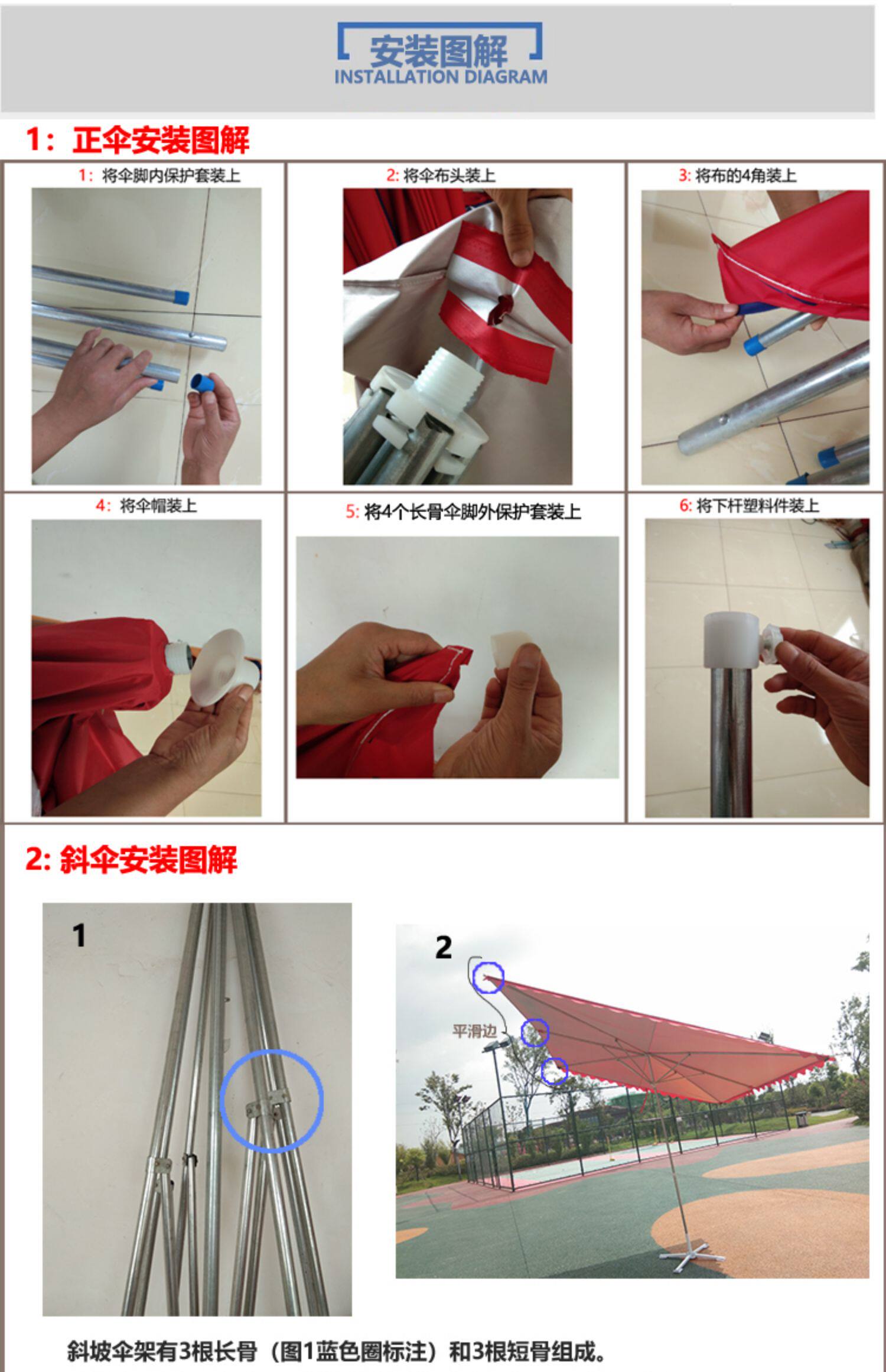 安装图解
INSTALLATION DIAGRAM

1：正伞安装图解

1：将伞脚内保护套装上

2: 将伞布头装上

3: 将布的4角装上

4：将伞帽装上

5: 将4个长骨伞脚外保护套装上

6: 将下杆塑料件装上

2: 斜伞安装图解

1

2

平滑边

斜坡伞架有3根长骨（图1蓝色圈标注）和3根短骨组成。