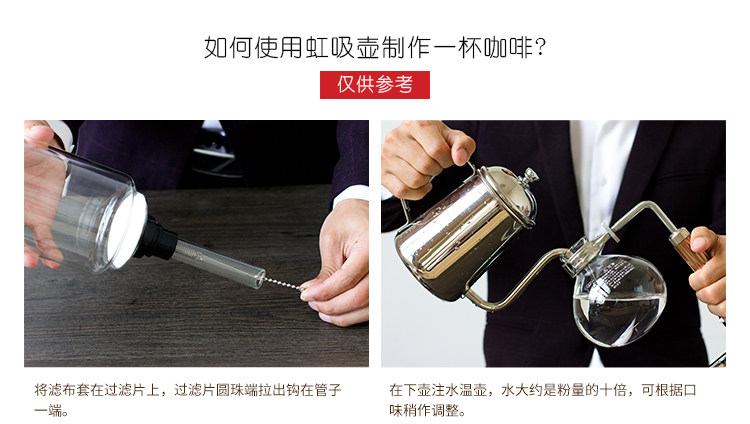 如何使用虹吸壶制作一杯咖啡?

仅供参考

将滤布套在过滤片上，过滤片圆珠端拉出钩在管子一端。

在下壶注水温壶，水大约是粉量的十倍，可根据口味稍作调整。