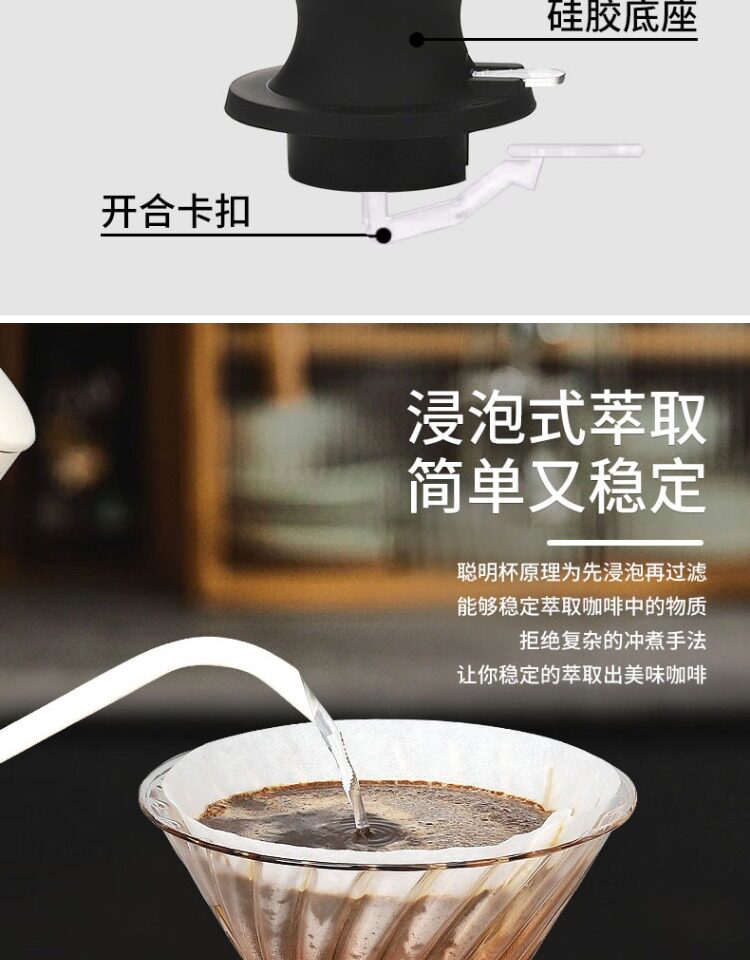 硅胶底座

开合卡扣

浸泡式萃取
简单又稳定

聪明杯原理为先浸泡再过滤
能够稳定萃取咖啡中的物质
拒绝复杂的冲煮手法
让你稳定的萃取出美味咖啡