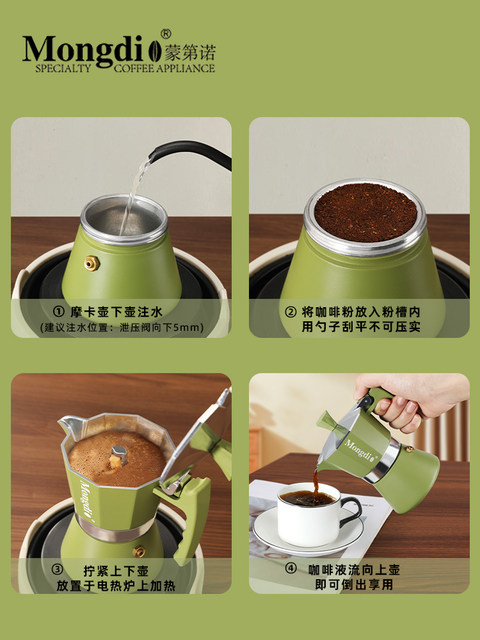 Mongdi® 蒙第诺
SPECIALTY COFFEE APPLIANCE

① 摩卡壶下壶注水
(建议注水位置：泄压阀向下5mm)

② 将咖啡粉放入粉槽内
用勺子刮平不可压实

Mongdi

③ 拧紧上下壶
放置于电热炉上加热

Mongdi

④ 咖啡液流向上壶
即可倒出享用