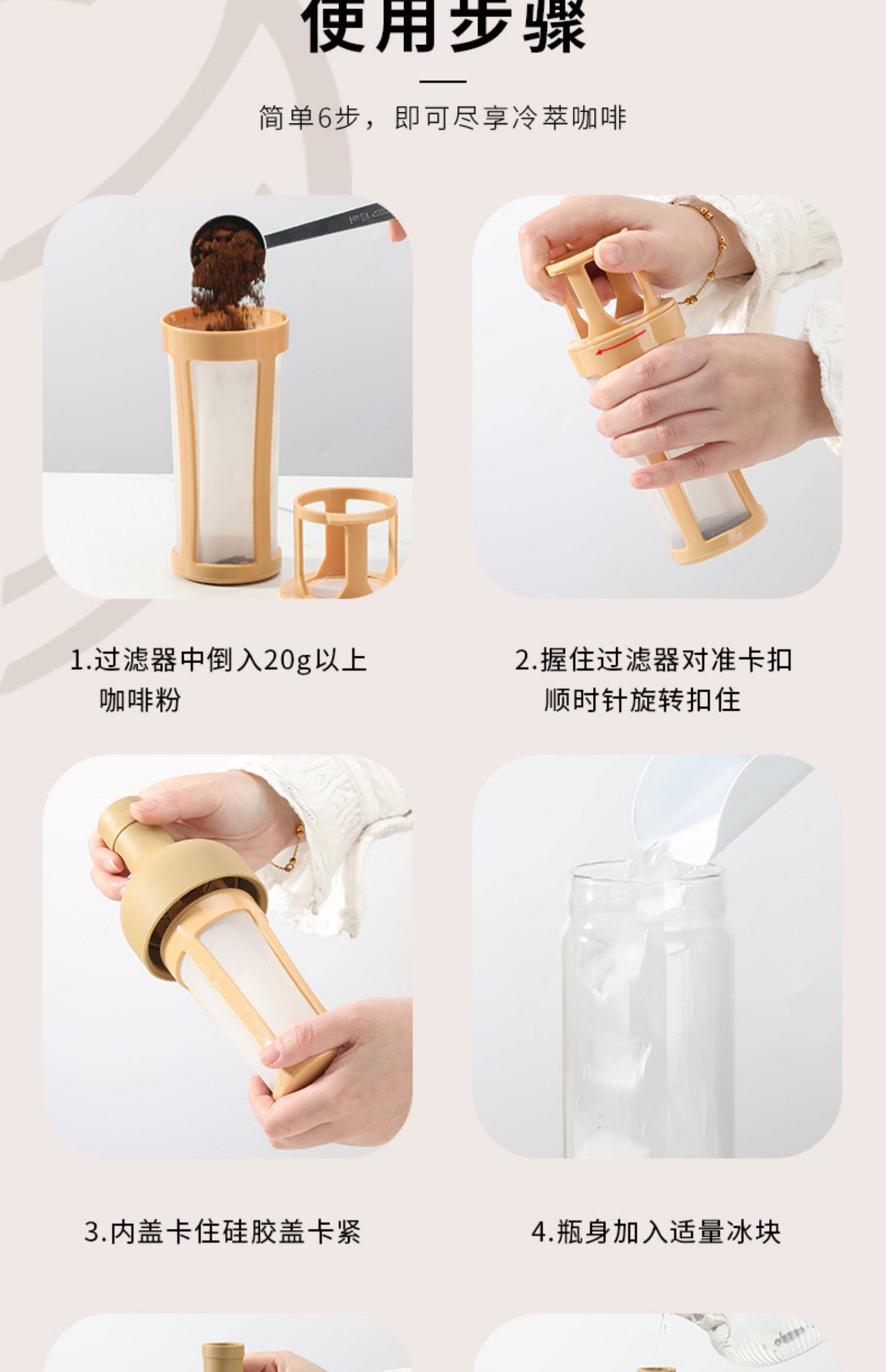 使用步骤

简单6步，即可尽享冷萃咖啡

1.过滤器中倒入20g以上咖啡粉

2.握住过滤器对准卡扣顺时针旋转扣住

3.内盖卡住硅胶盖卡紧

4.瓶身加入适量冰块