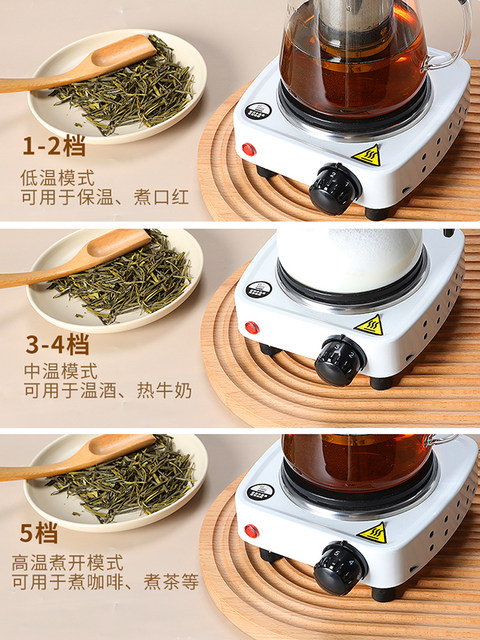 1-2档
低温模式
可用于保温、煮口红

3-4档
中温模式
可用于温酒、热牛奶

5档
高温煮开模式
可用于煮咖啡、煮茶等