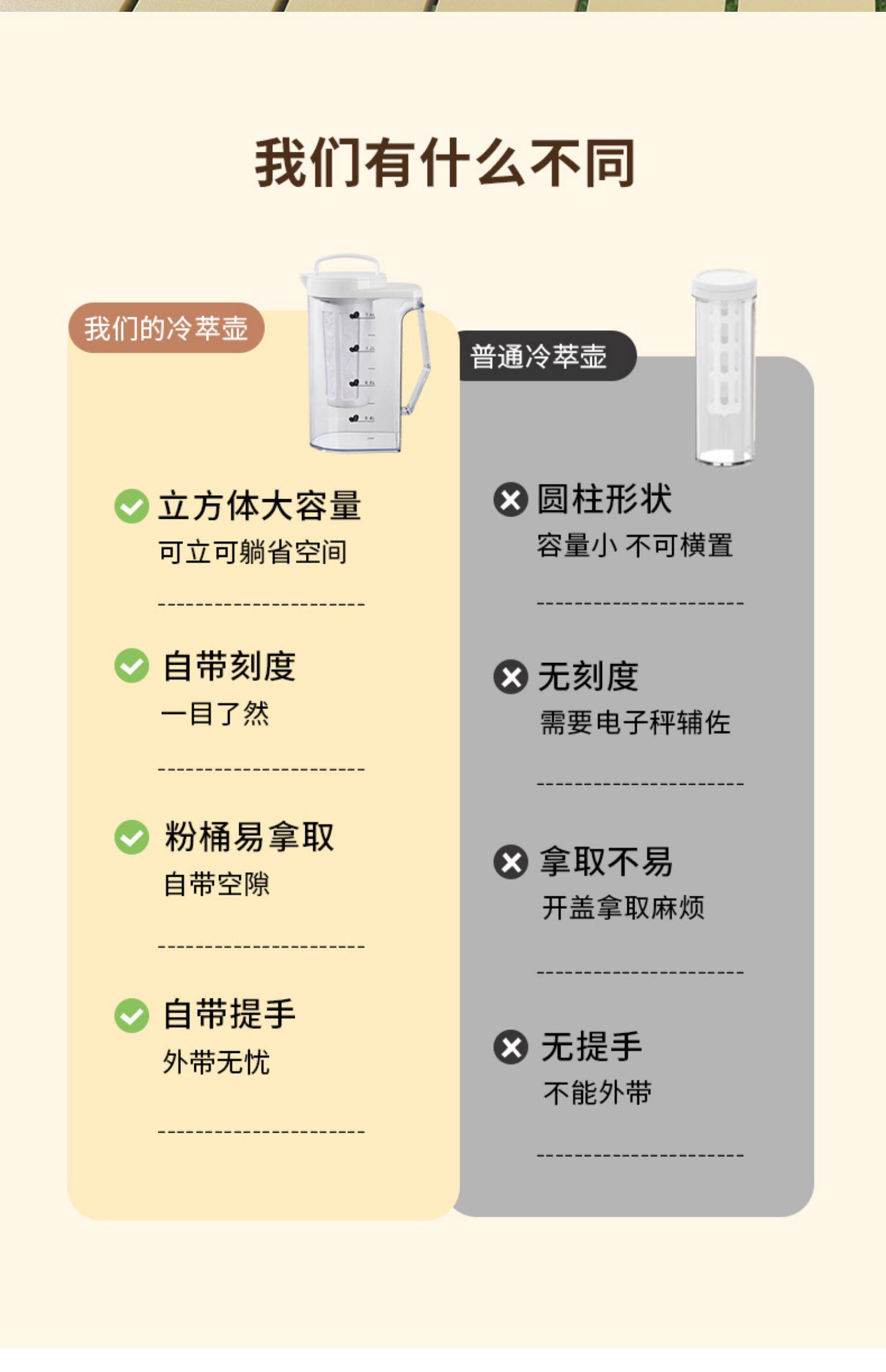 我们有什么不同

我们的冷萃壶

立方体大容量
可立可躺省空间

自带刻度
一目了然

粉桶易拿取
自带空隙

自带提手
外带无忧

普通冷萃壶

圆柱形状
容量小 不可横置

无刻度
需要电子秤辅佐

拿取不易
开盖拿取麻烦

无提手
不能外带