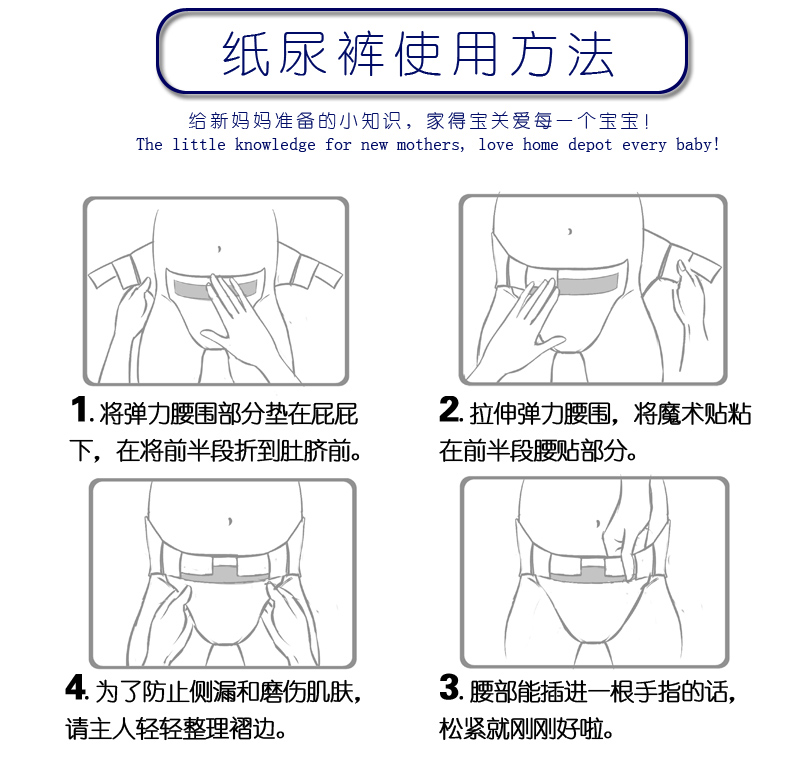 纸尿裤使用方法

给新妈妈准备的小知识，家得宝关爱每一个宝宝!
The little knowledge for new mothers, love home depot every baby!

1. 将弹力腰围部分垫在屁屁下，在将前半段折到肚脐前。

2. 拉伸弹力腰围，将魔术贴粘在前半段腰贴部分。

4. 为了防止侧漏和磨伤肌肤，请主人轻轻整理褶边。

3. 腰部能插进一根手指的话，松紧就刚刚好啦。