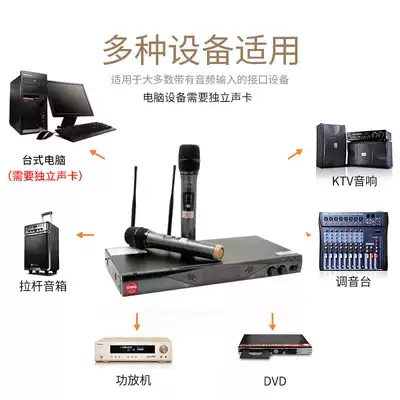 多种设备适用

适用于大多数带有音频输入的接口设备

电脑设备需要独立声卡

台式电脑
(需要独立声卡)

KTV音响

拉杆音箱

调音台

功放机

DVD