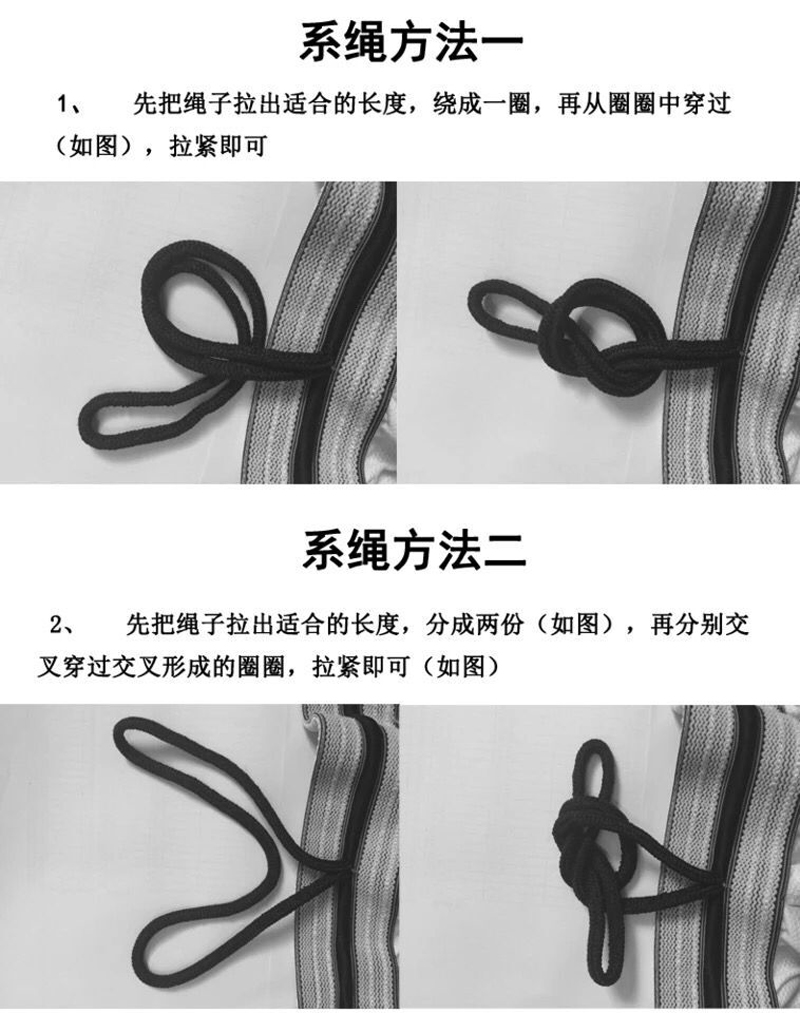 系绳方法一

1、 先把绳子拉出适合的长度，绕成一圈，再从圈圈中穿过（如图），拉紧即可

系绳方法二

2、 先把绳子拉出适合的长度，分成两份（如图），再分别交叉穿过交叉形成的圈圈，拉紧即可（如图）