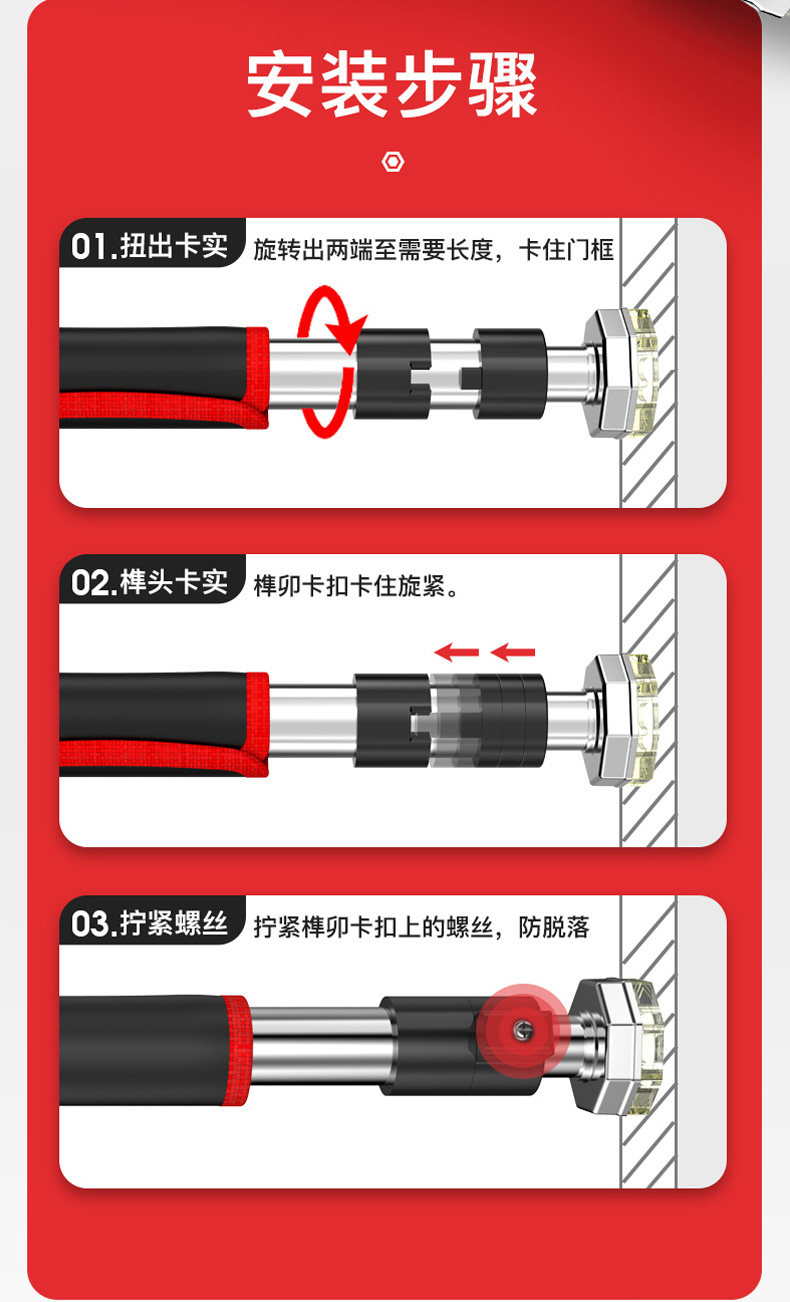 安装步骤

01.扭出卡实 旋转出两端至需要长度，卡住门框

02.榫头卡实 榫卯卡扣卡住旋紧。

03.拧紧螺丝 拧紧榫卯卡扣上的螺丝，防脱落