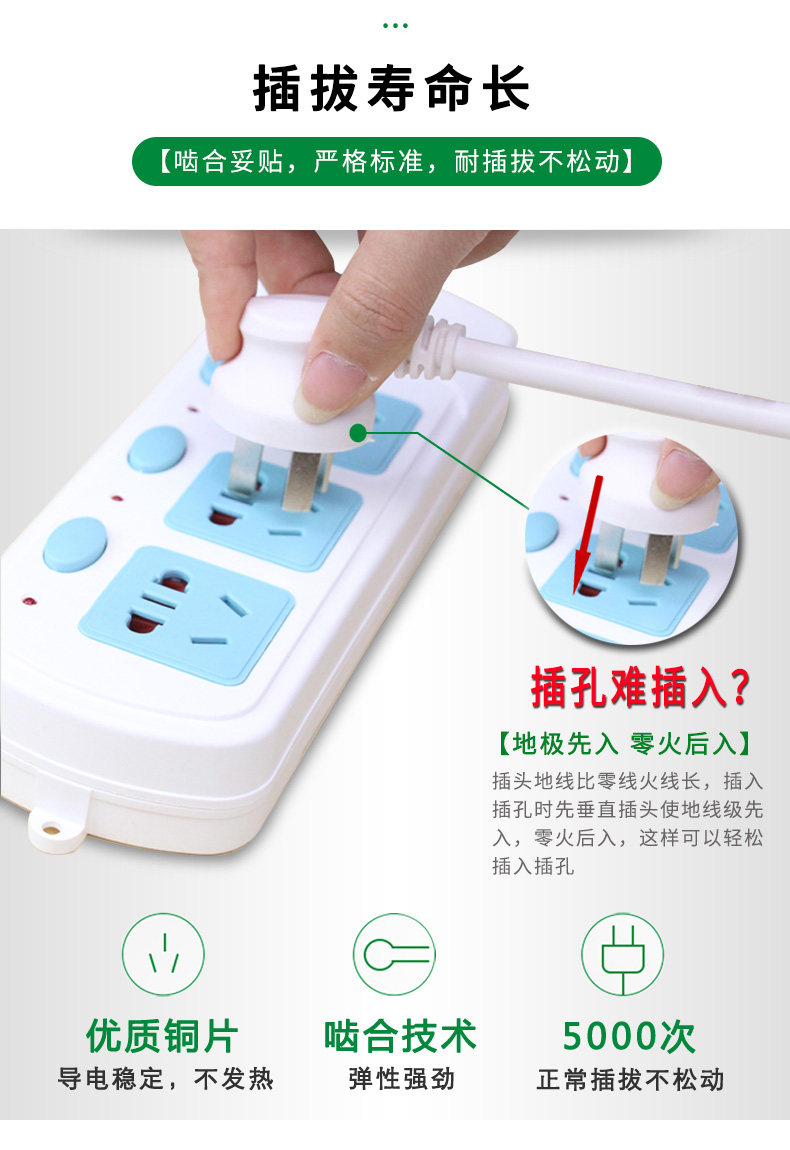 插拔寿命长

【啮合妥贴，严格标准，耐插拔不松动】

插孔难插入？

【地极先入 零火后入】

插头地线比零线火线长，插入插孔时先垂直插头使地线级先入，零火后入，这样可以轻松插入插孔

优质铜片
导电稳定，不发热

啮合技术
弹性强劲

5000次
正常插拔不松动