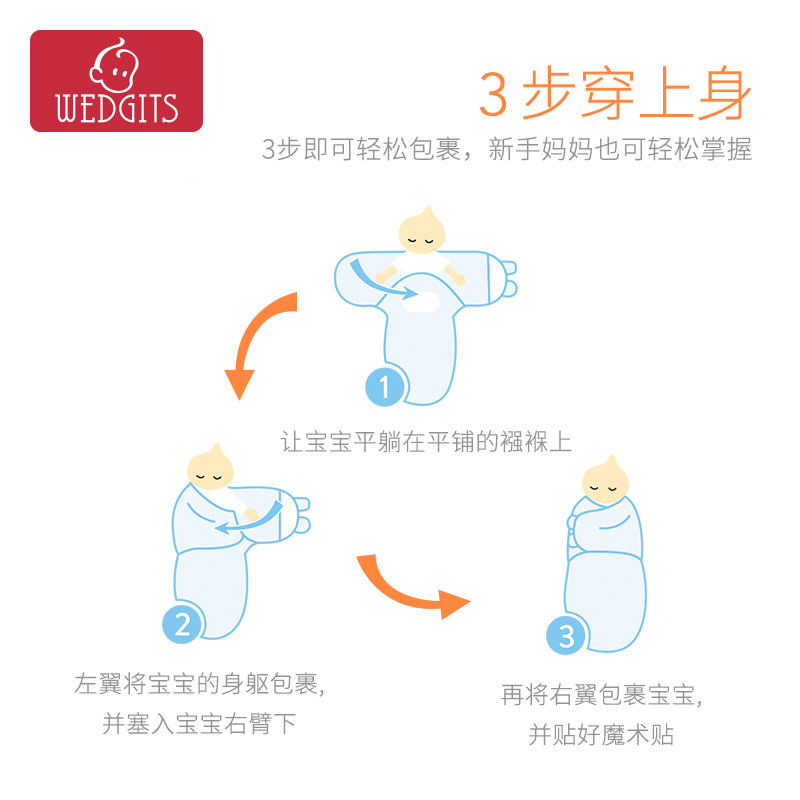 WEDGITS

3 步穿上身

3步即可轻松包裹，新手妈妈也可轻松掌握

1

让宝宝平躺在平铺的襁褓上

2

左翼将宝宝的身躯包裹，
并塞入宝宝右臂下

3

再将右翼包裹宝宝，
并贴好魔术贴