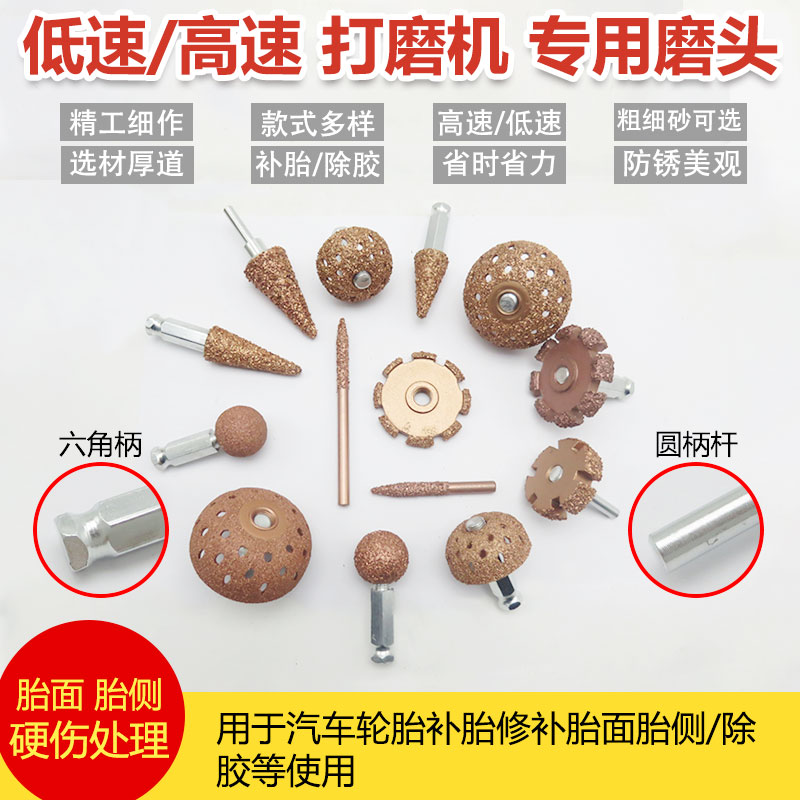 低速/高速 打磨机 专用磨头

精工细作
选材厚道

款式多样
补胎/除胶

高速/低速
省时省力

粗细砂可选
防锈美观

六角柄

圆柄杆

胎面 胎侧
硬伤处理

用于汽车轮胎补胎修补胎面胎侧/除胶等使用