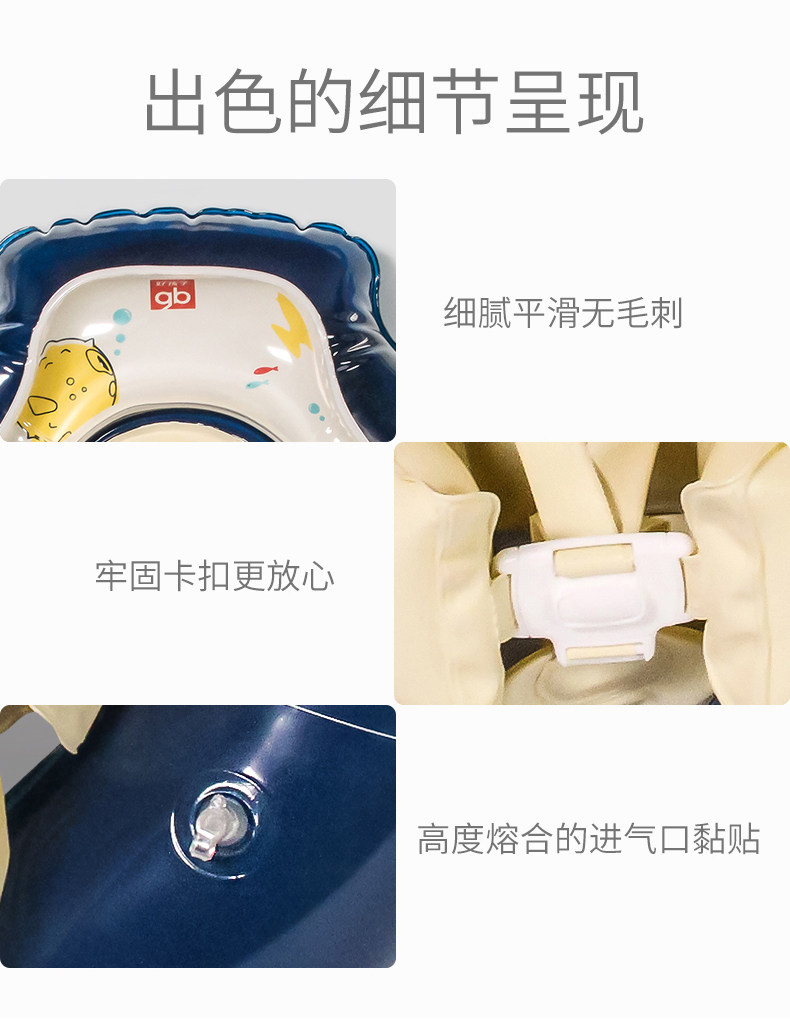 出色的细节呈现

好孩子
gb

细腻平滑无毛刺

牢固卡扣更放心

高度熔合的进气口黏贴