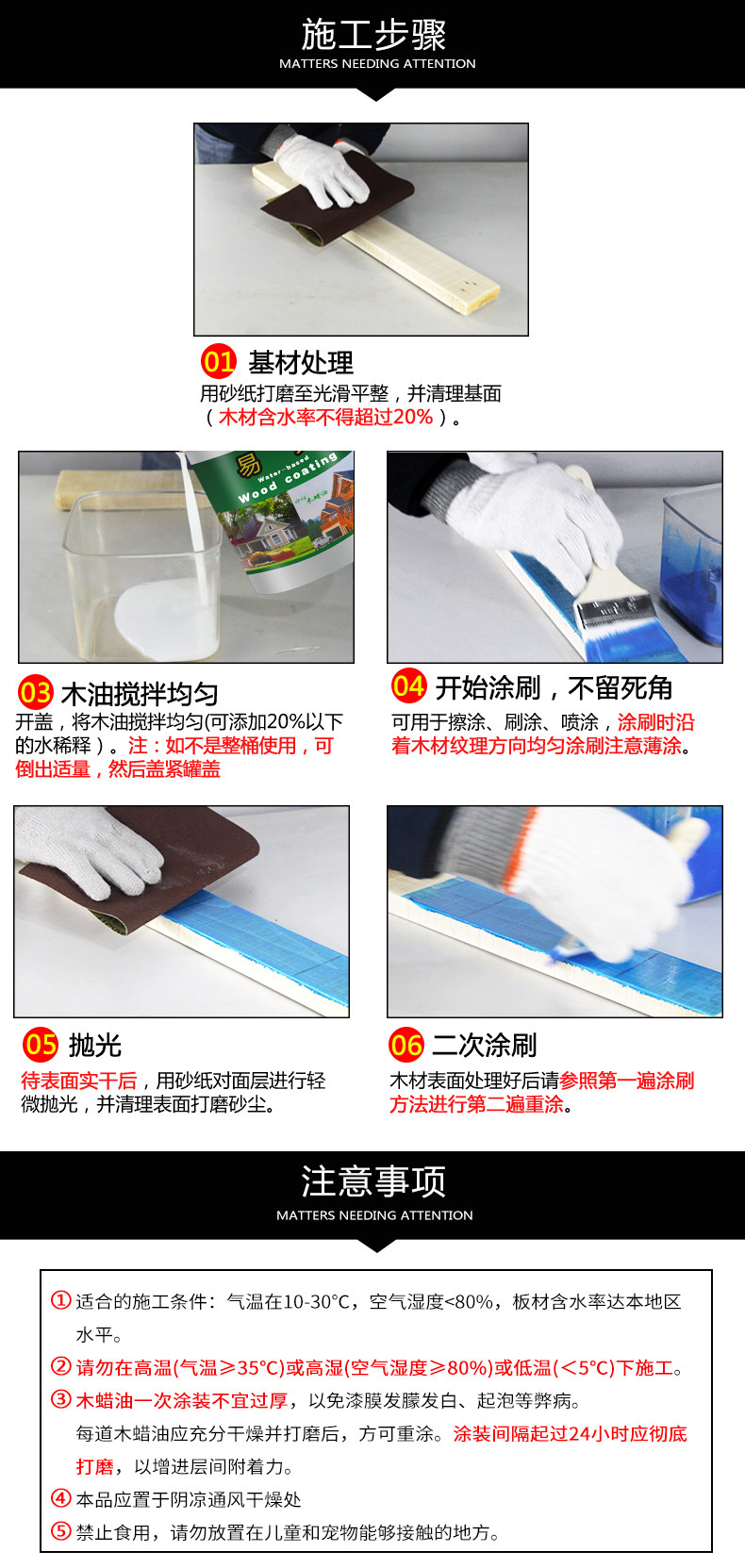 施工步骤
MATTERS NEEDING ATTENTION

01 基材处理
用砂纸打磨至光滑平整，并清理基面（木材含水率不得超过20%）。

易
Water-based
Wood coating

03 木油搅拌均匀
开盖，将木油搅拌均匀(可添加20%以下的水稀释）。注：如不是整桶使用，可倒出适量，然后盖紧罐盖

04 开始涂刷，不留死角
可用于擦涂、刷涂、喷涂，涂刷时沿着木材纹理方向均匀涂刷注意薄涂。

05 抛光
待表面实干后，用砂纸对面层进行轻微抛光，并清理表面打磨砂尘。

06 二次涂刷
木材表面处理好后请参照第一遍涂刷方法进行第二遍重涂。

注意事项
MATTERS NEEDING ATTENTION

① 适合的施工条件：气温在10-30°C，空气湿度<80%，板材含水率达本地区水平。
② 请勿在高温(气温≥35°C)或高湿(空气湿度≥80%)或低温(<5°C)下施工。
③ 木蜡油一次涂装不宜过厚，以免漆膜发朦发白、起泡等弊病。
每道木蜡油应充分干燥并打磨后，方可重涂。涂装间隔起过24小时应彻底打磨，以增进层间附着力。
④ 本品应置于阴凉通风干燥处
⑤ 禁止食用，请勿放置在儿童和宠物能够接触的地方。