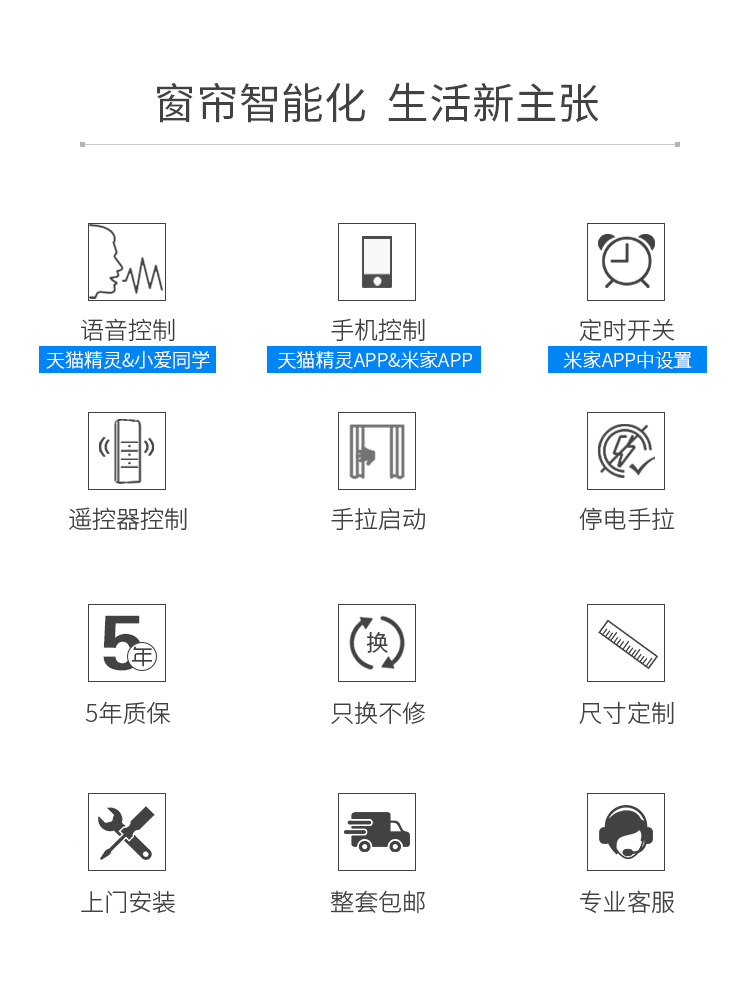 窗帘智能化 生活新主张

语音控制
天猫精灵&小爱同学

手机控制
天猫精灵APP&米家APP

定时开关
米家APP中设置

遥控器控制

手拉启动

停电手拉

5年

5年质保

换

只换不修

尺寸定制

上门安装

整套包邮

专业客服