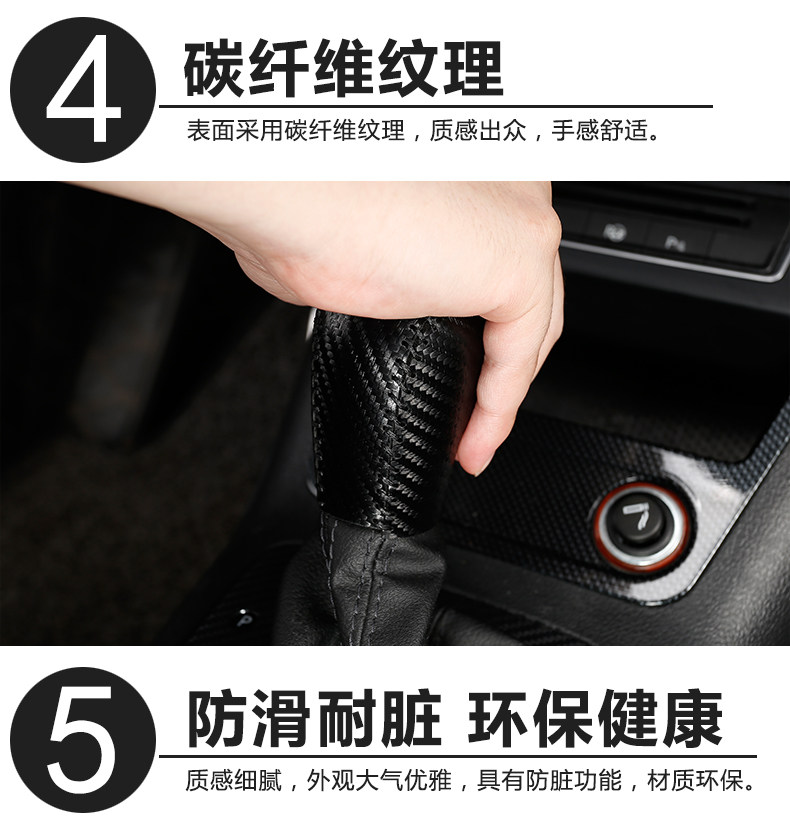 4 碳纤维纹理

表面采用碳纤维纹理，质感出众，手感舒适。

5 防滑耐脏 环保健康

质感细腻，外观大气优雅，具有防脏功能，材质环保。