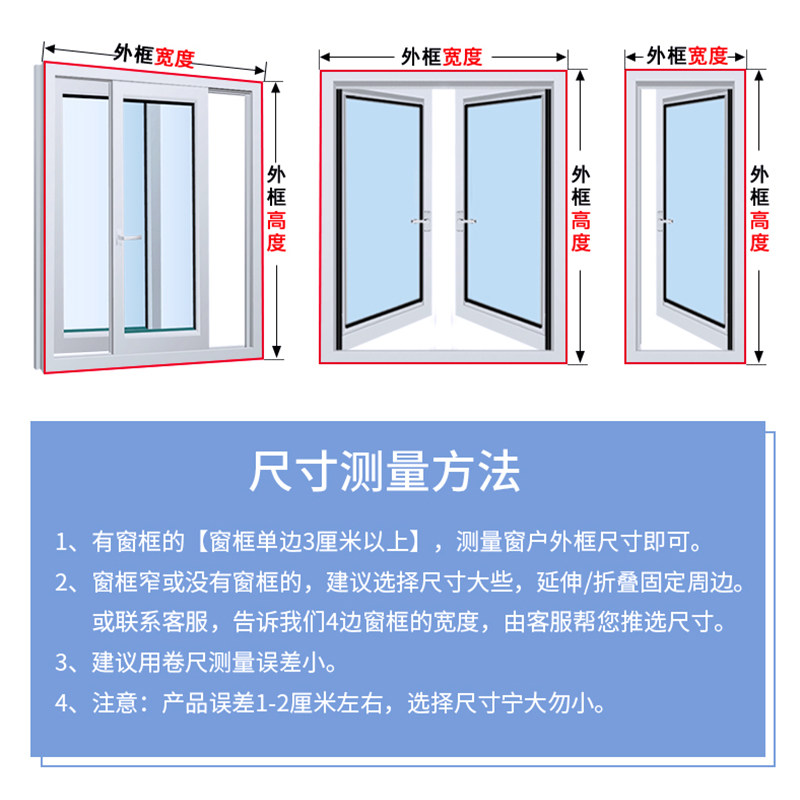 外框宽度

外框高度

外框宽度

外框高度

外框宽度

外框高度

尺寸测量方法

1、有窗框的【窗框单边3厘米以上】，测量窗户外框尺寸即可。

2、窗框窄或没有窗框的，建议选择尺寸大些，延伸/折叠固定周边。或联系客服，告诉我们4边窗框的宽度，由客服帮您推选尺寸。

3、建议用卷尺测量误差小。

4、注意：产品误差1-2厘米左右，选择尺寸宁大勿小。