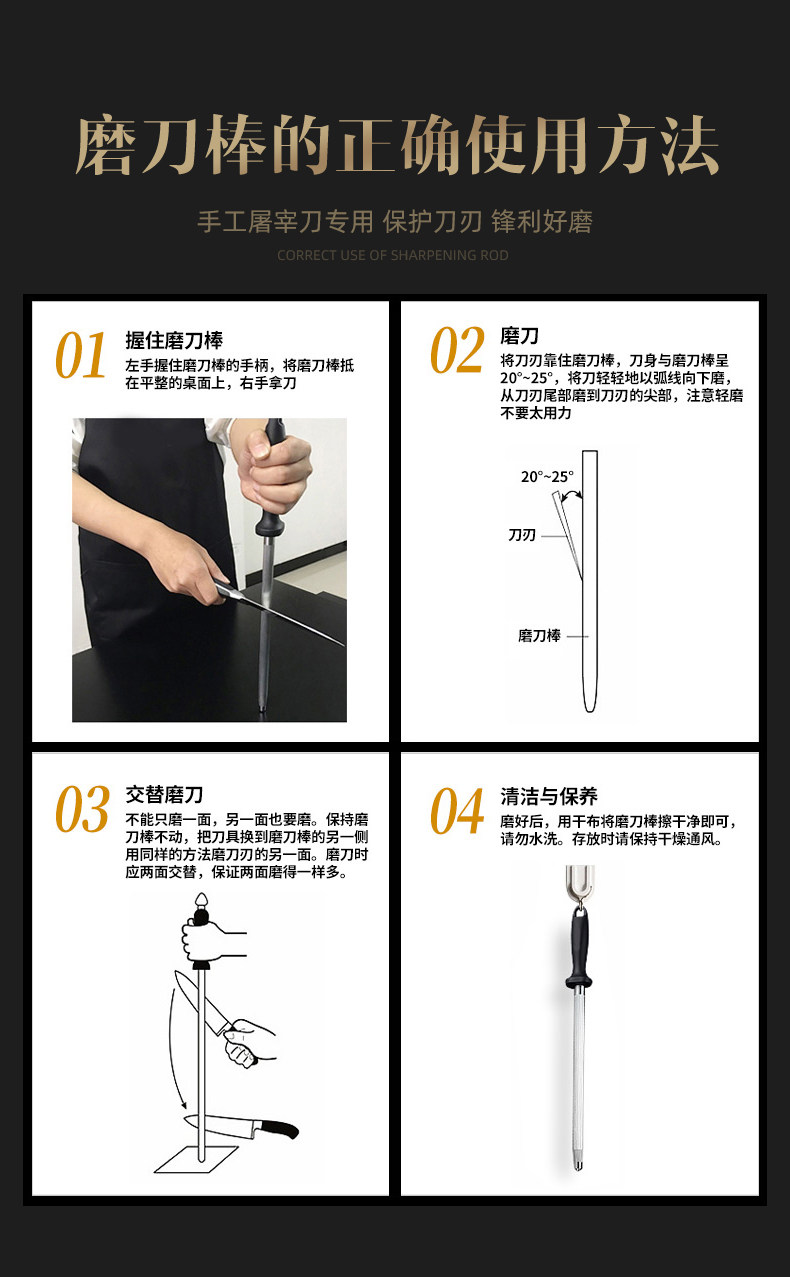 磨刀棒的正确使用方法

手工屠宰刀专用 保护刀刃 锋利好磨

CORRECT USE OF SHARPENING ROD

01 握住磨刀棒

左手握住磨刀棒的手柄，将磨刀棒抵在平整的桌面上，右手拿刀

02 磨刀

将刀刃靠住磨刀棒，刀身与磨刀棒呈20°~25°，将刀轻轻地以弧线向下磨，从刀刃尾部磨到刀刃的尖部，注意轻磨不要太用力

20°~25°

刀刃

磨刀棒

03 交替磨刀

不能只磨一面，另一面也要磨。保持磨刀棒不动，把刀具换到磨刀棒的另一侧用同样的方法磨刀刃的另一面。磨刀时应两面交替，保证两面磨得一样多。

04 清洁与保养

磨好后，用干布将磨刀棒擦干净即可，请勿水洗。存放时请保持干燥通风。