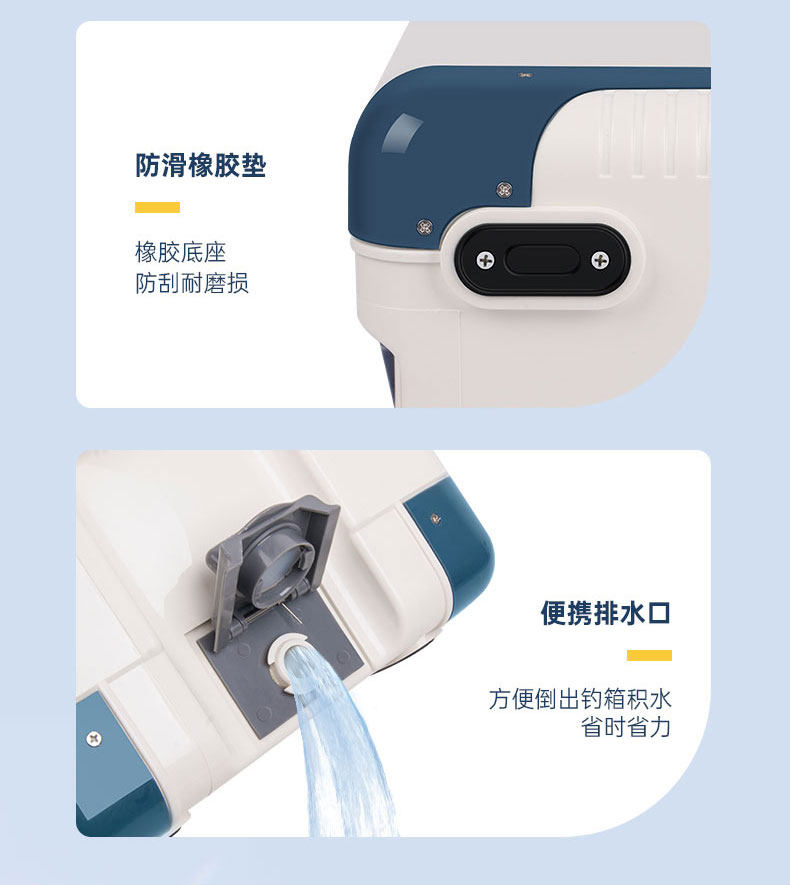 防滑橡胶垫

橡胶底座
防刮耐磨损

便携排水口

方便倒出钓箱积水
省时省力