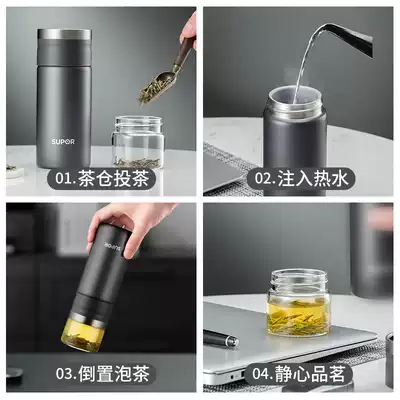 SUPOR

01.茶仓投茶

02.注入热水

SUPOR

03.倒置泡茶

04.静心品茗