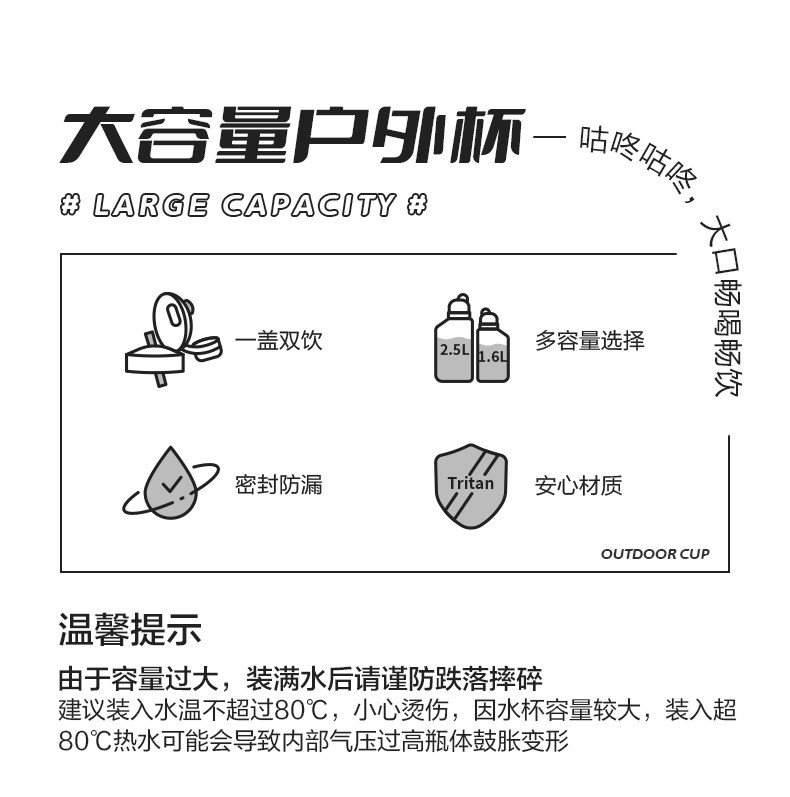 大容量户外杯

— 咕咚咕咚，大口畅喝畅饮

# LARGE CAPACITY #

一盖双饮

2.5L 1.6L

多容量选择

密封防漏

Tritan

安心材质

OUTDOOR CUP

温馨提示

由于容量过大，装满水后请谨防跌落摔碎

建议装入水温不超过80℃，小心烫伤，因水杯容量较大，装入超80℃热水可能会导致内部气压过高瓶体鼓胀变形