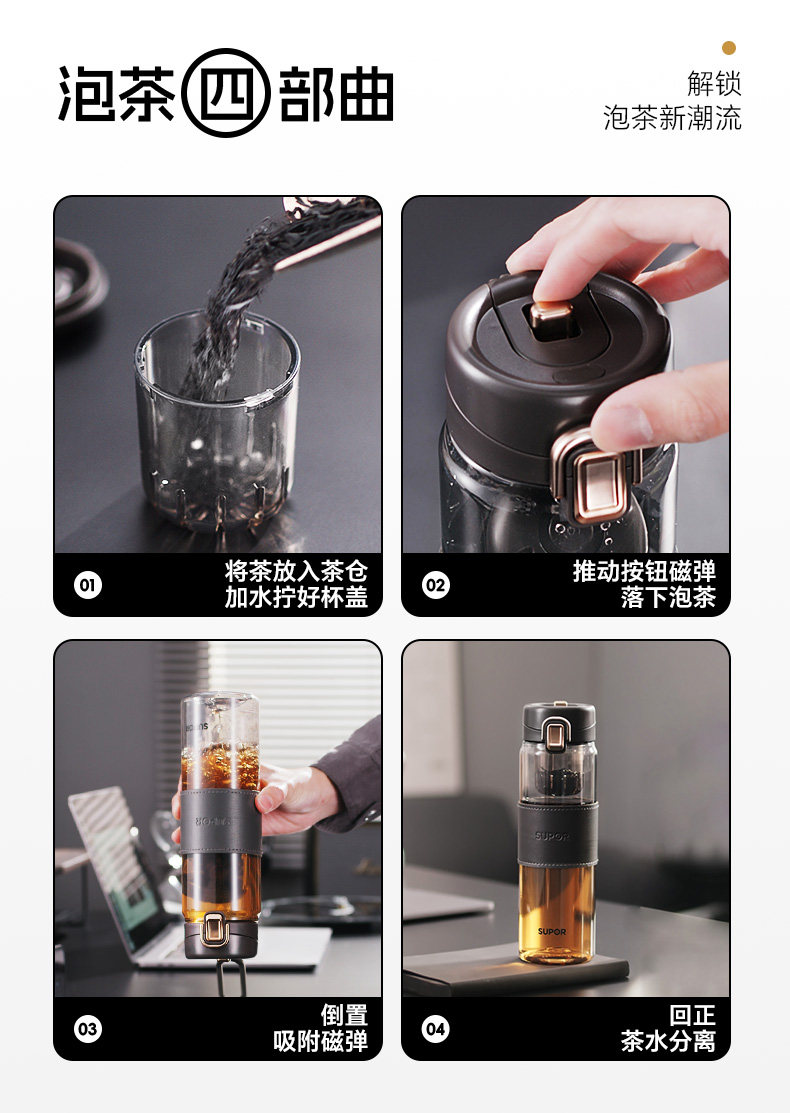 泡茶四部曲

解锁
泡茶新潮流

01
将茶放入茶仓
加水拧好杯盖

02
推动按钮磁弹
落下泡茶

SUPOR

03
倒置
吸附磁弹

SUPOR

SUPOR

04
回正
茶水分离