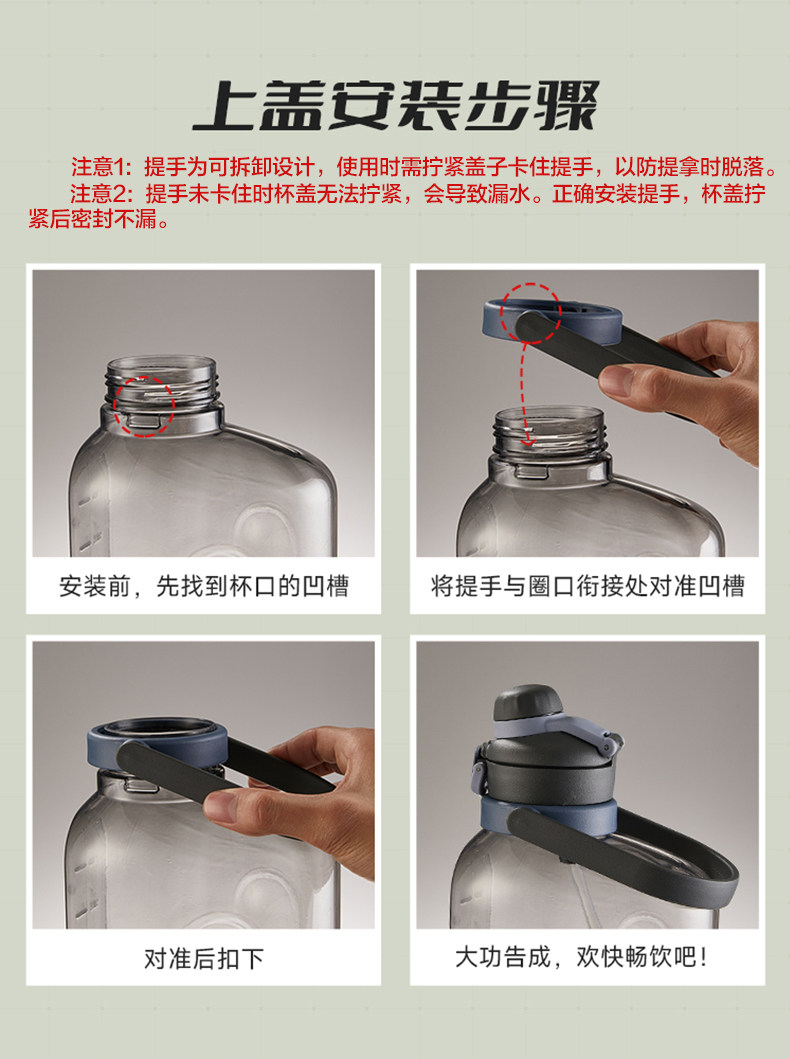 上盖安装步骤

注意1：提手为可拆卸设计，使用时需拧紧盖子卡住提手，以防提拿时脱落。
注意2：提手未卡住时杯盖无法拧紧，会导致漏水。正确安装提手，杯盖拧紧后密封不漏。

安装前，先找到杯口的凹槽

将提手与圈口衔接处对准凹槽

对准后扣下

大功告成，欢快畅饮吧！