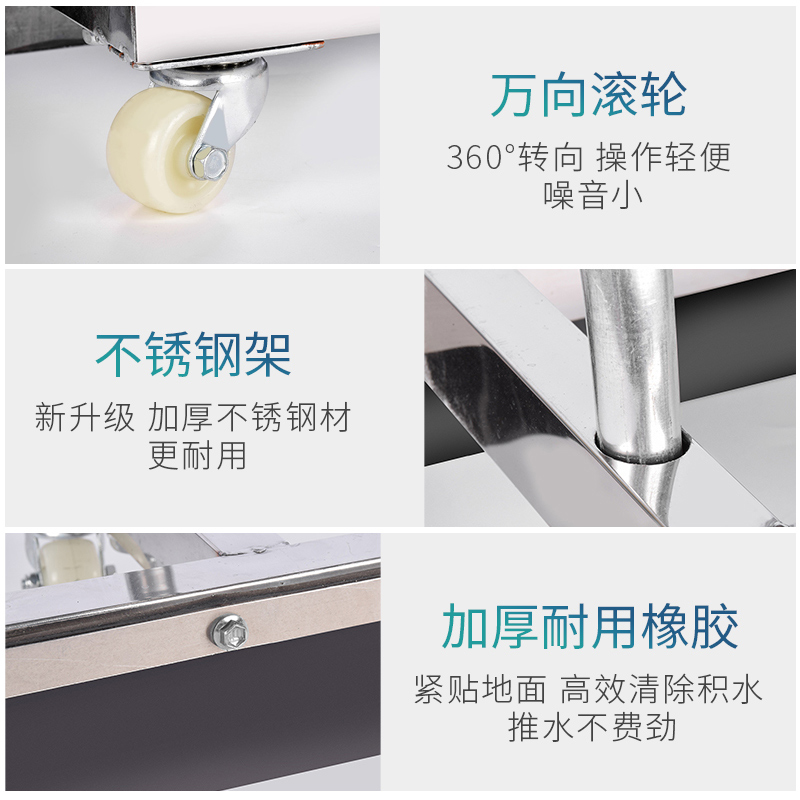 万向滚轮

360°转向 操作轻便
噪音小

不锈钢架

新升级 加厚不锈钢材
更耐用

加厚耐用橡胶

紧贴地面 高效清除积水
推水不费劲