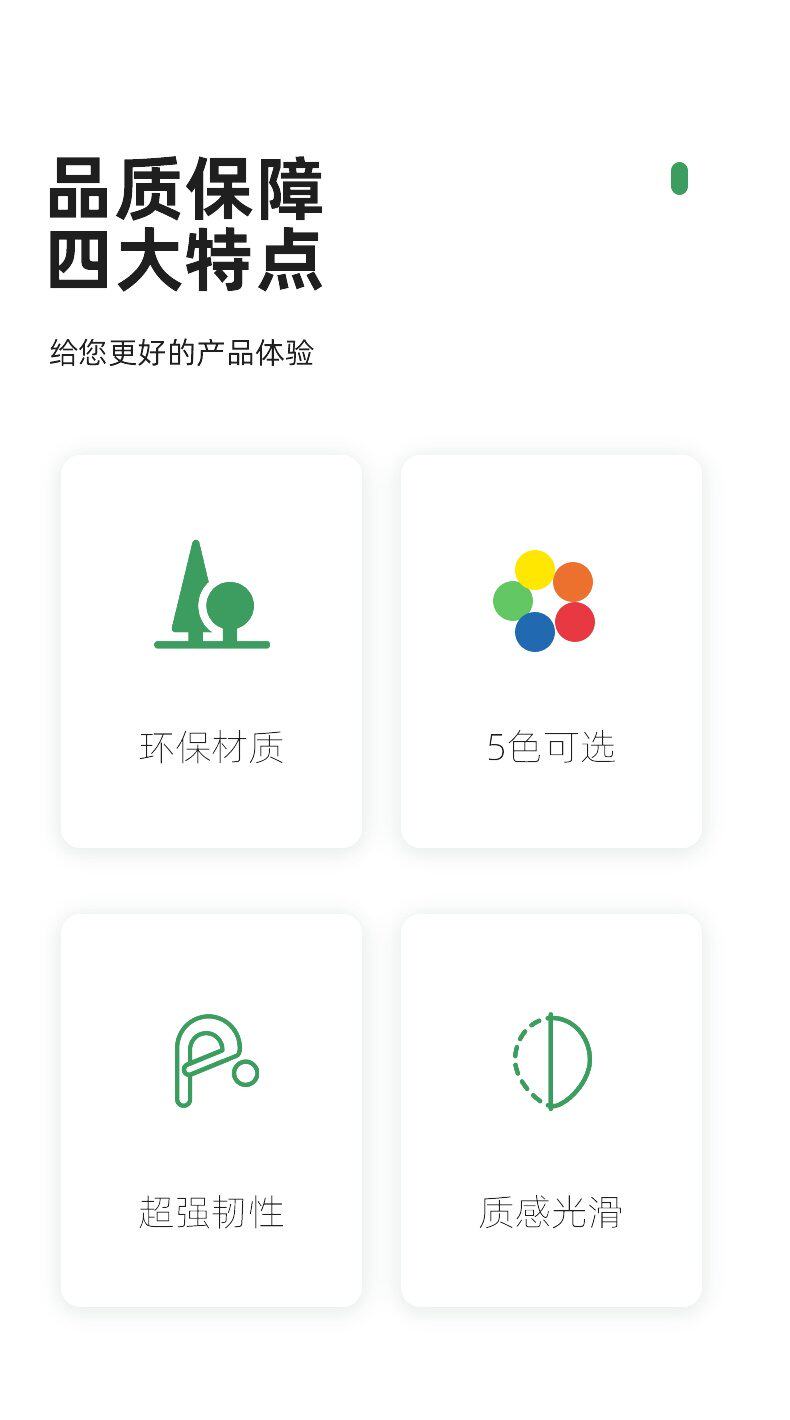 品质保障
四大特点

给您更好的产品体验

环保材质

5色可选

超强韧性

质感光滑