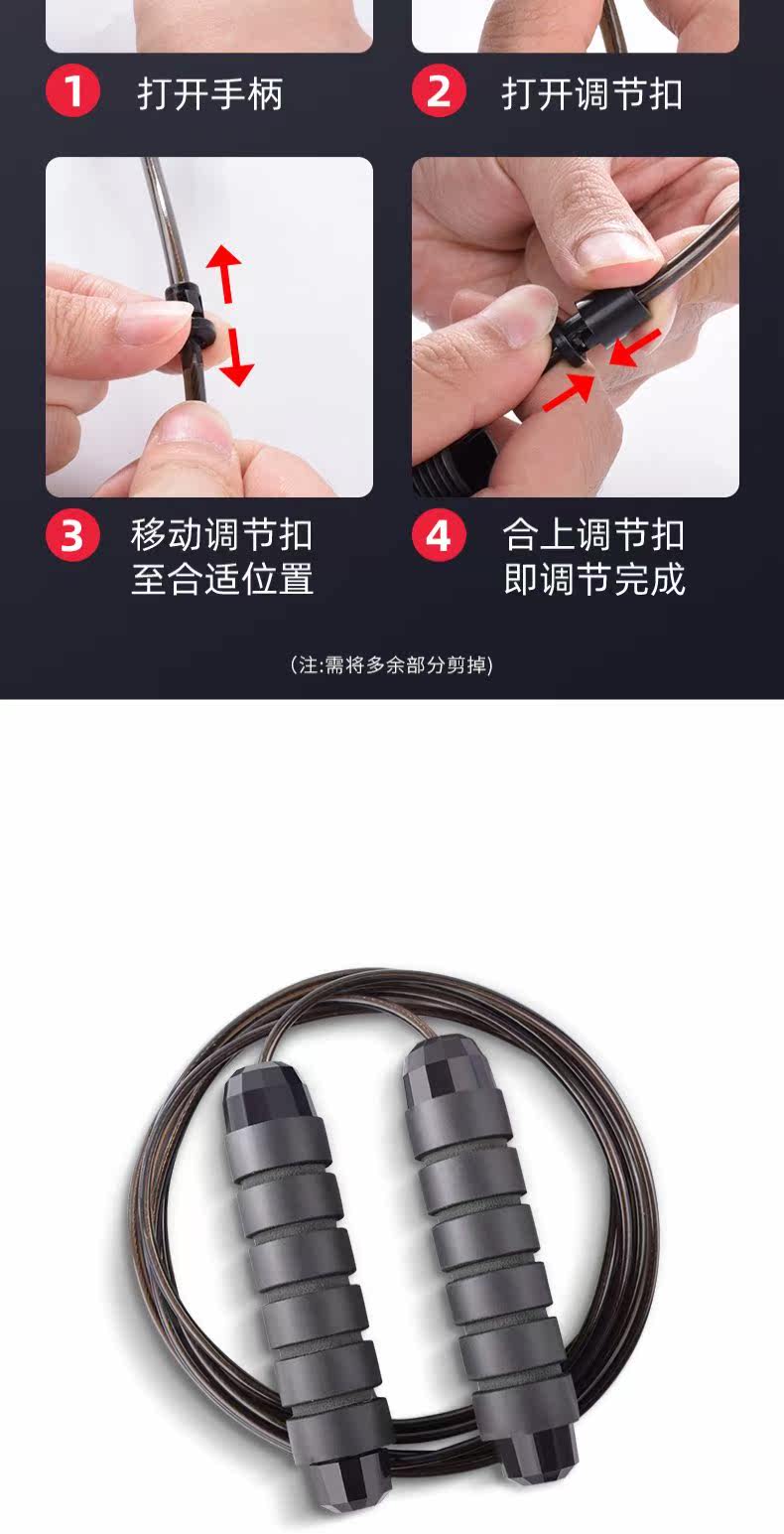 1 打开手柄

2 打开调节扣

3 移动调节扣至合适位置

4 合上调节扣即调节完成

(注:需将多余部分剪掉)