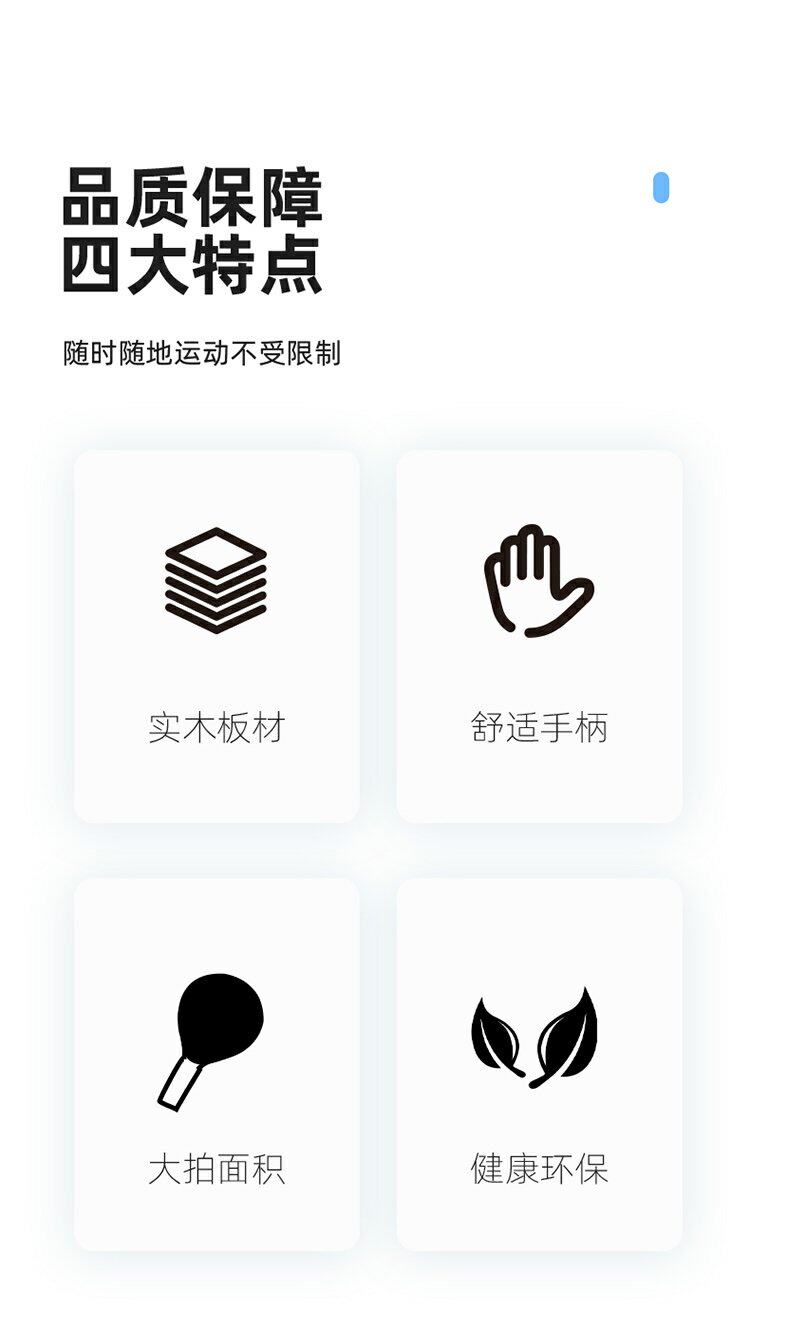 品质保障
四大特点

随时随地运动不受限制

实木板材

舒适手柄

大拍面积

健康环保