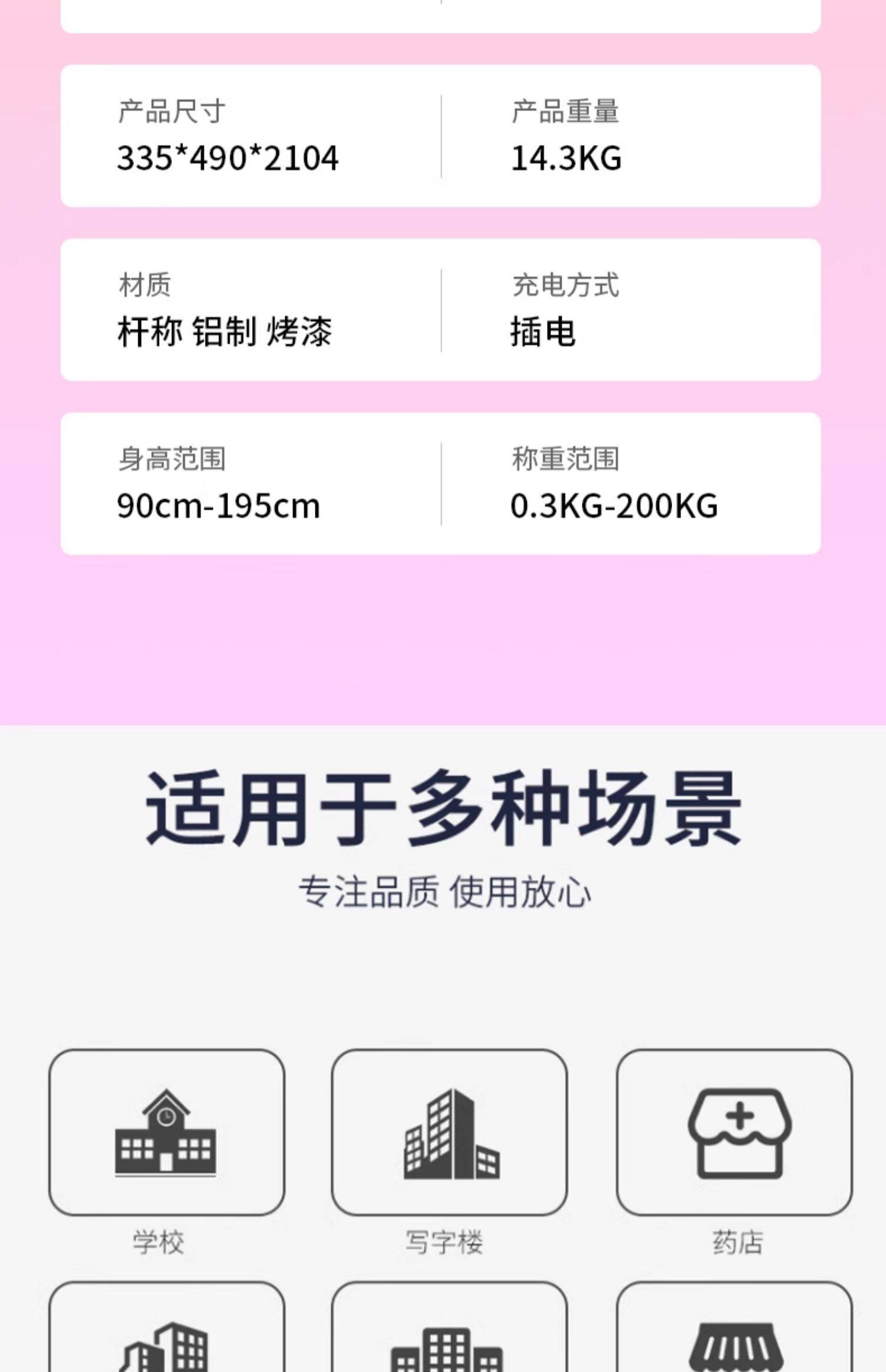 产品尺寸
335*490*2104

产品重量
14.3KG

材质
杆称 铝制 烤漆

充电方式
插电

身高范围
90cm-195cm

称重范围
0.3KG-200KG

适用于多种场景

专注品质 使用放心

学校

写字楼

药店