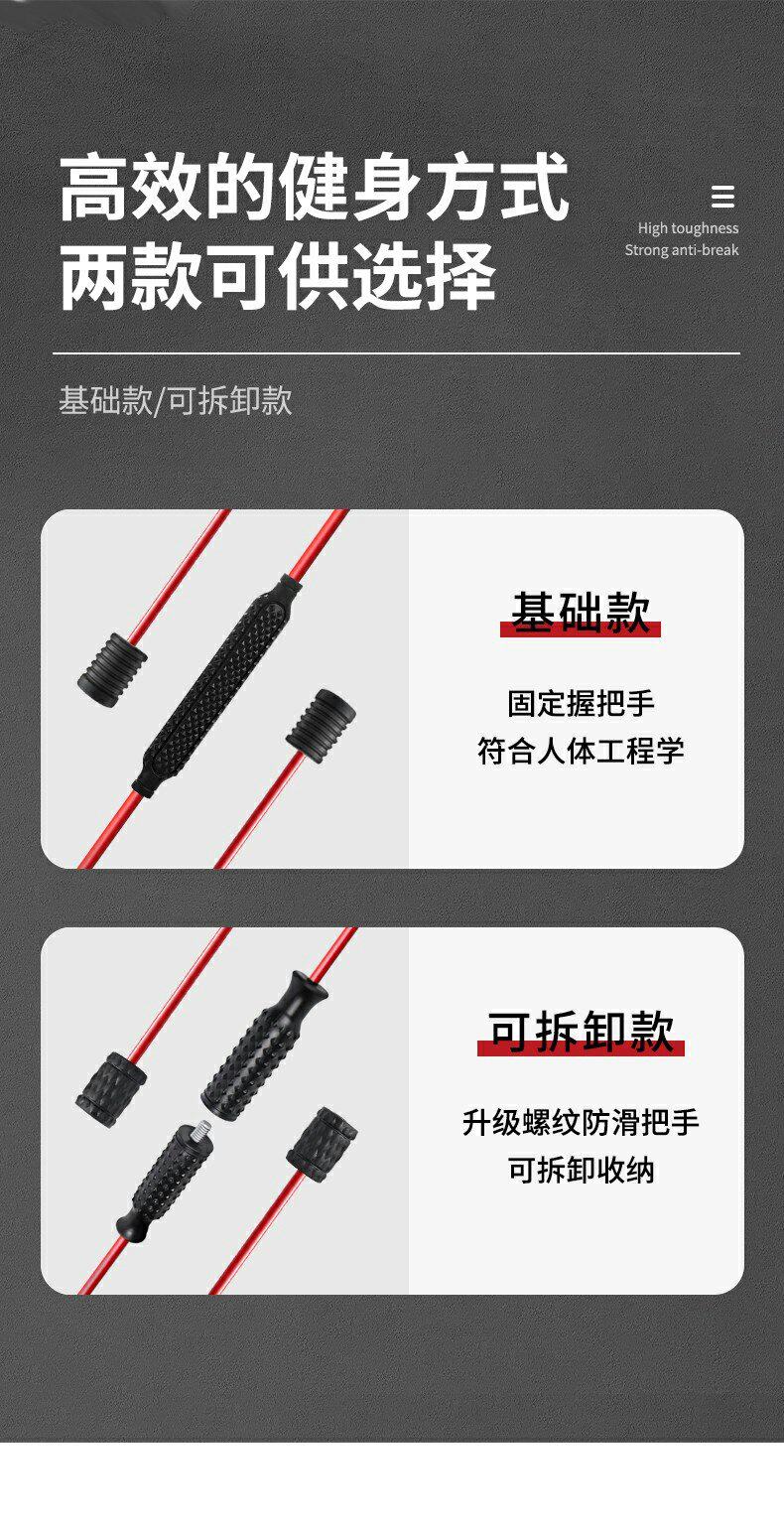 高效的健身方式
两款可供选择

High toughness
Strong anti-break

基础款/可拆卸款

基础款

固定握把手
符合人体工程学

可拆卸款

升级螺纹防滑把手
可拆卸收纳