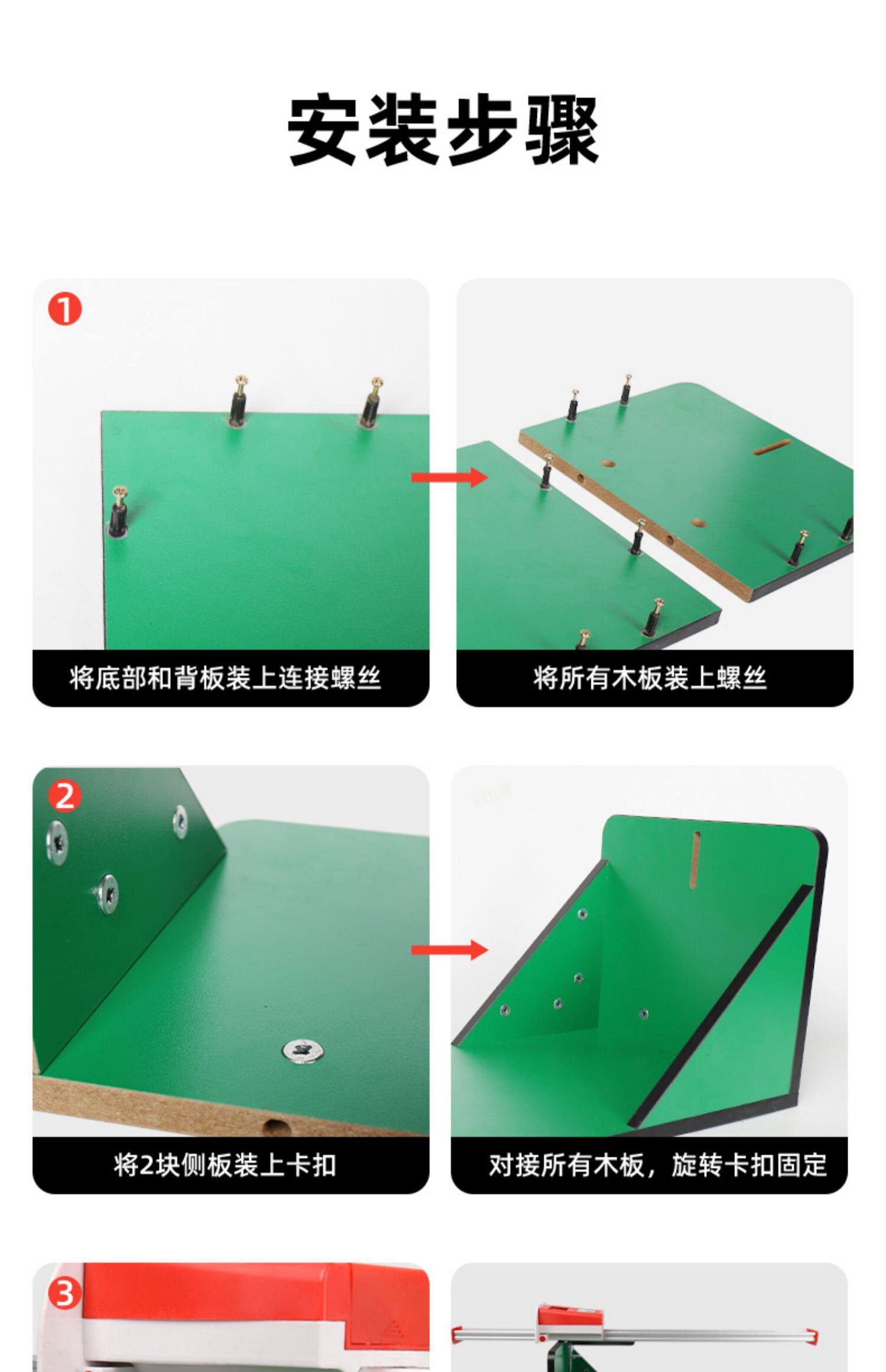 安装步骤

1

将底部和背板装上连接螺丝

将所有木板装上螺丝

2

将2块侧板装上卡扣

对接所有木板，旋转卡扣固定

3