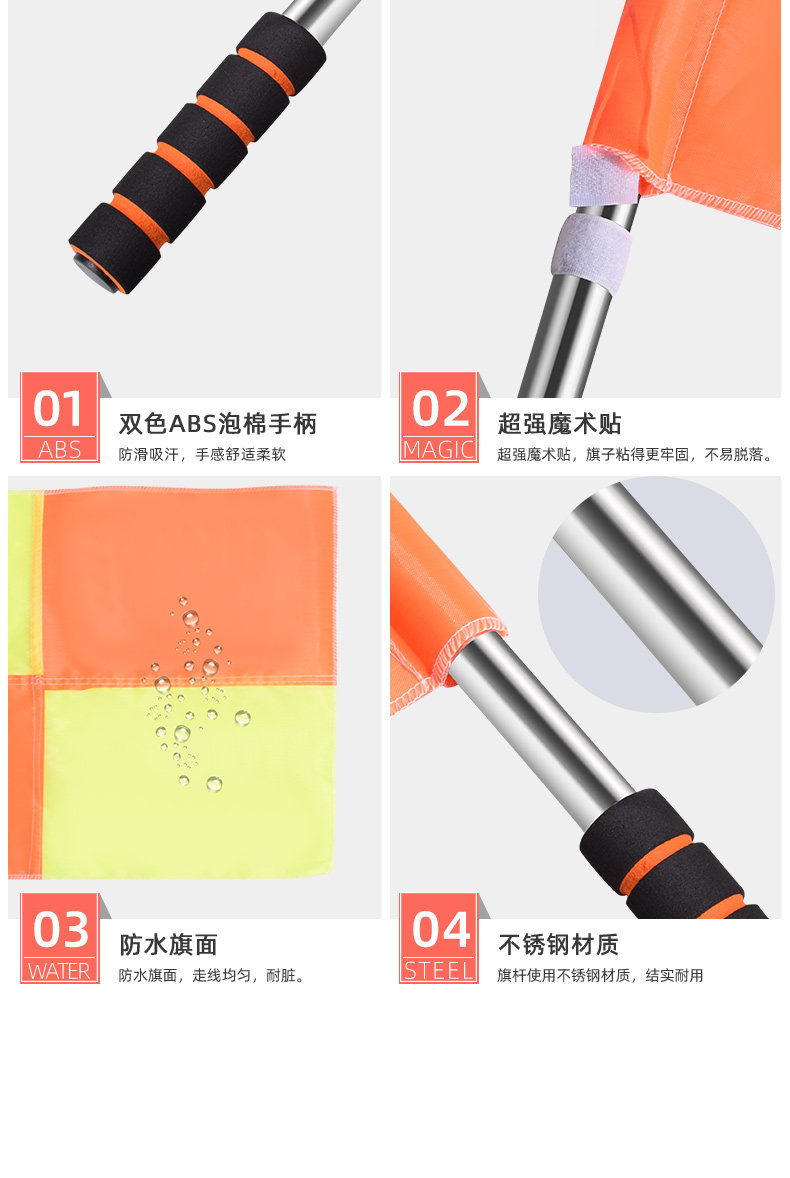 01
ABS
双色ABS泡棉手柄
防滑吸汗，手感舒适柔软

02
MAGIC
超强魔术贴
超强魔术贴，旗子粘得更牢固，不易脱落。

03
WATER
防水旗面
防水旗面，走线均匀，耐脏。

04
STEEL
不锈钢材质
旗杆使用不锈钢材质，结实耐用