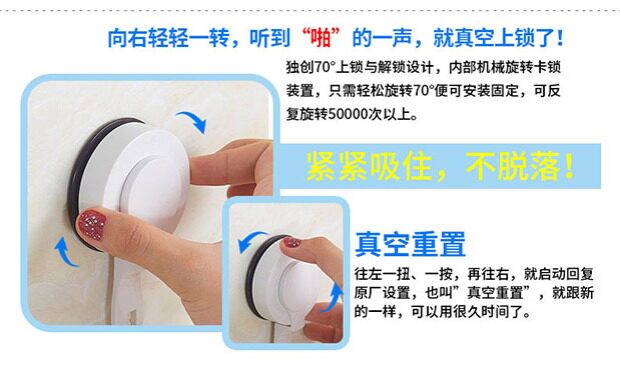 向右轻轻一转，听到“啪”的一声，就真空上锁了！

独创70°上锁与解锁设计，内部机械旋转卡锁装置，只需轻松旋转70°便可安装固定，可反复旋转50000次以上。

紧紧吸住，不脱落！

真空重置

往左一扭、一按，再往右，就启动回复原厂设置，也叫”真空重置”，就跟新的一样，可以用很久时间了。