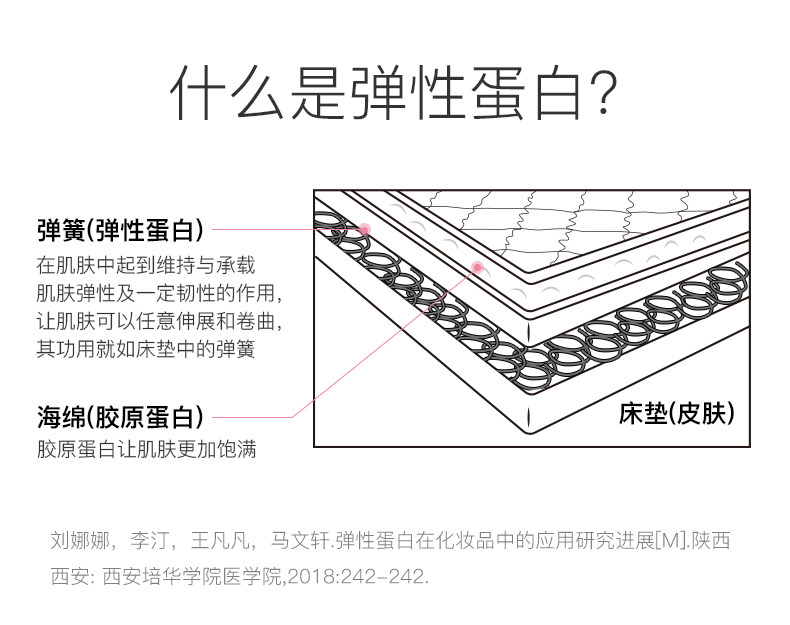 什么是弹性蛋白?

弹簧(弹性蛋白)
在肌肤中起到维持与承载肌肤弹性及一定韧性的作用，让肌肤可以任意伸展和卷曲，其功用就如床垫中的弹簧

海绵(胶原蛋白)
胶原蛋白让肌肤更加饱满

床垫(皮肤)

刘娜娜，李汀，王凡凡，马文轩.弹性蛋白在化妆品中的应用研究进展[M].陕西西安: 西安培华学院医学院,2018:242-242.